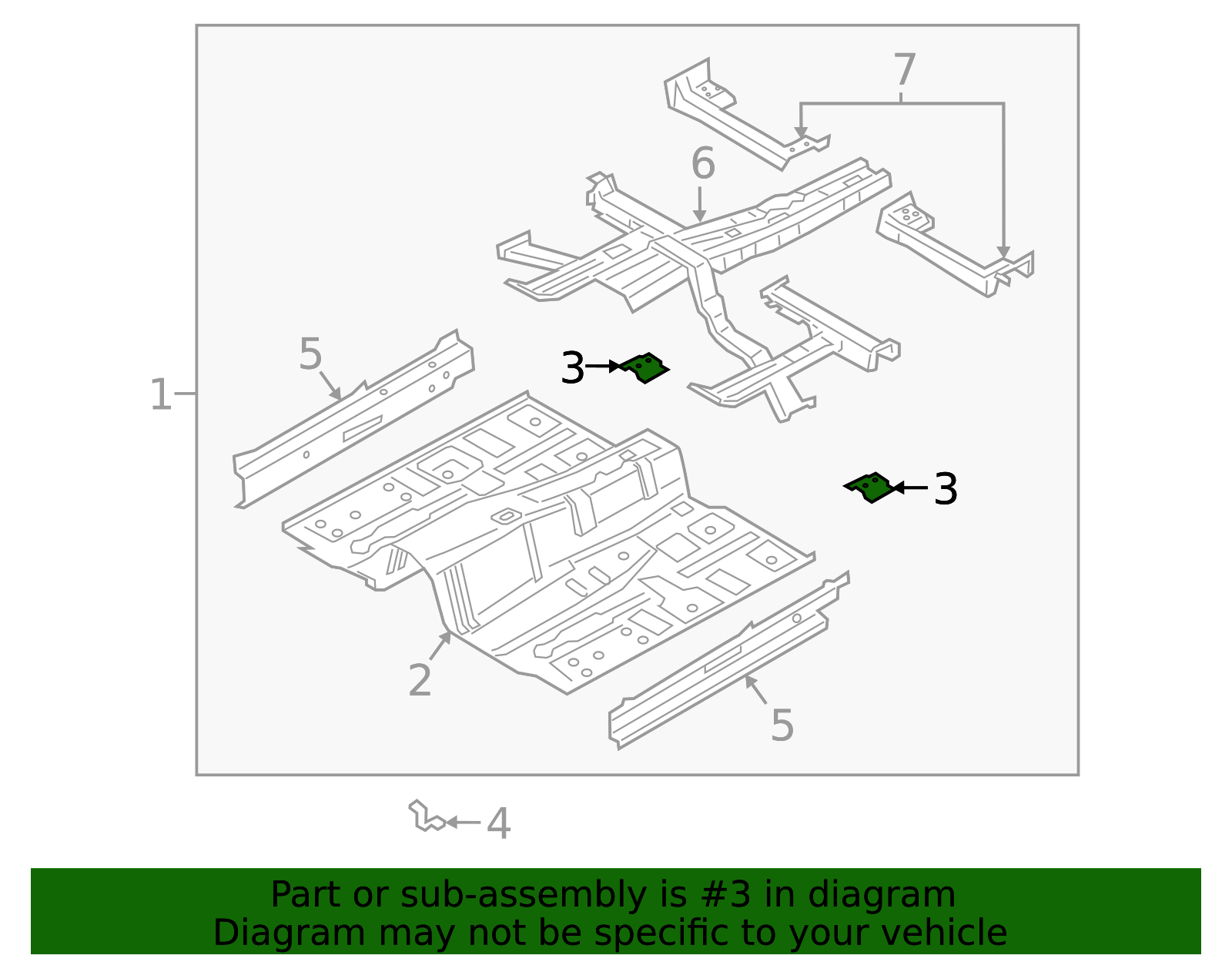 7
6
5
3
1
3
2
5
4

Part or sub-assembly is #3 in diagram
Diagram may not be specific to your vehicle