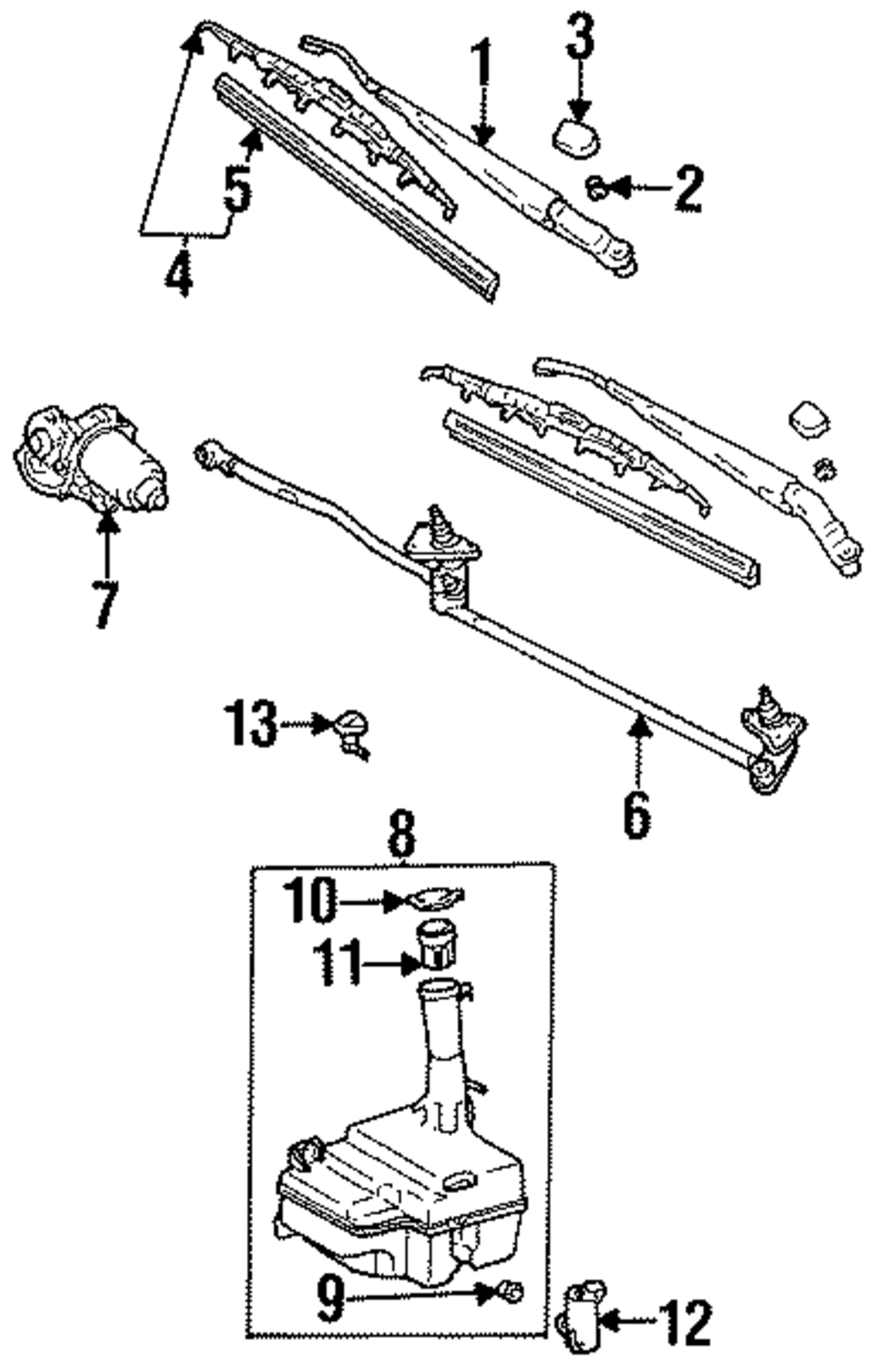 1
3
2
5
4
7
13
6
8
10
11
9
12