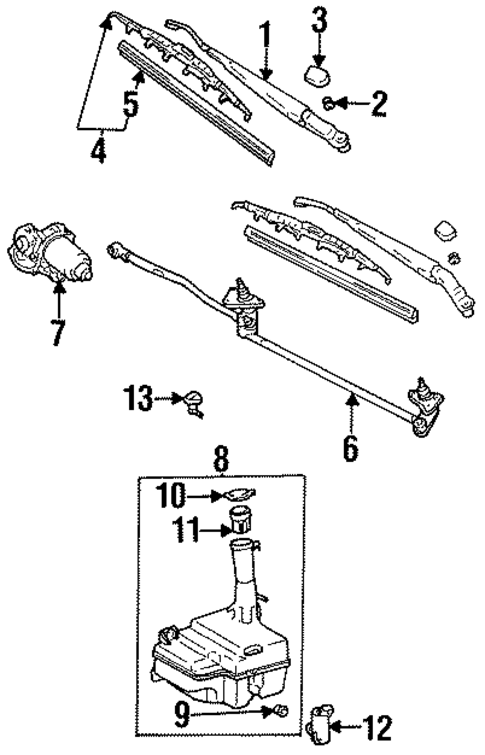 1
3
2
5
4
7
13
6
8
10
11
9
12