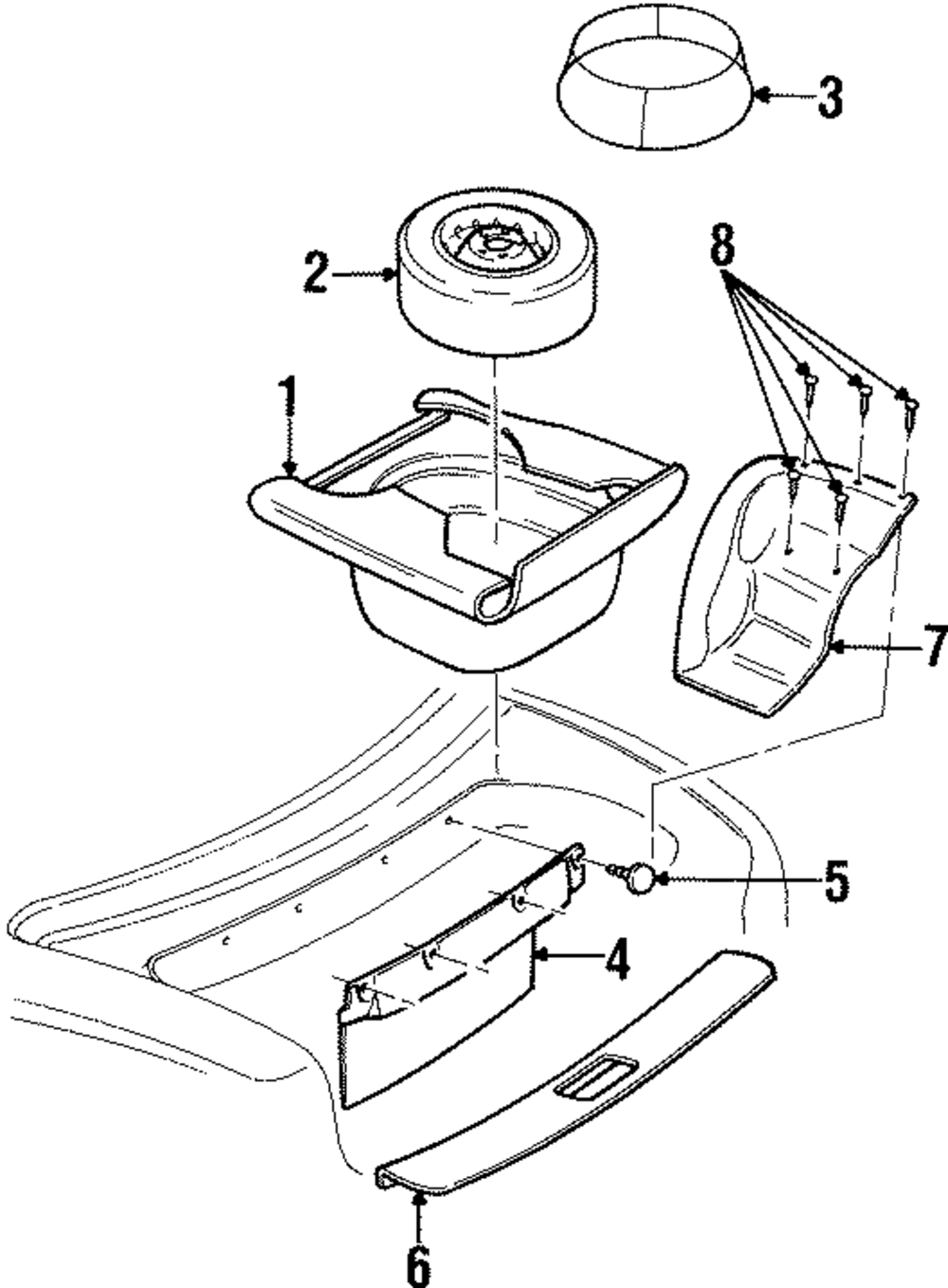 3
2
8
1
7
5
4
6