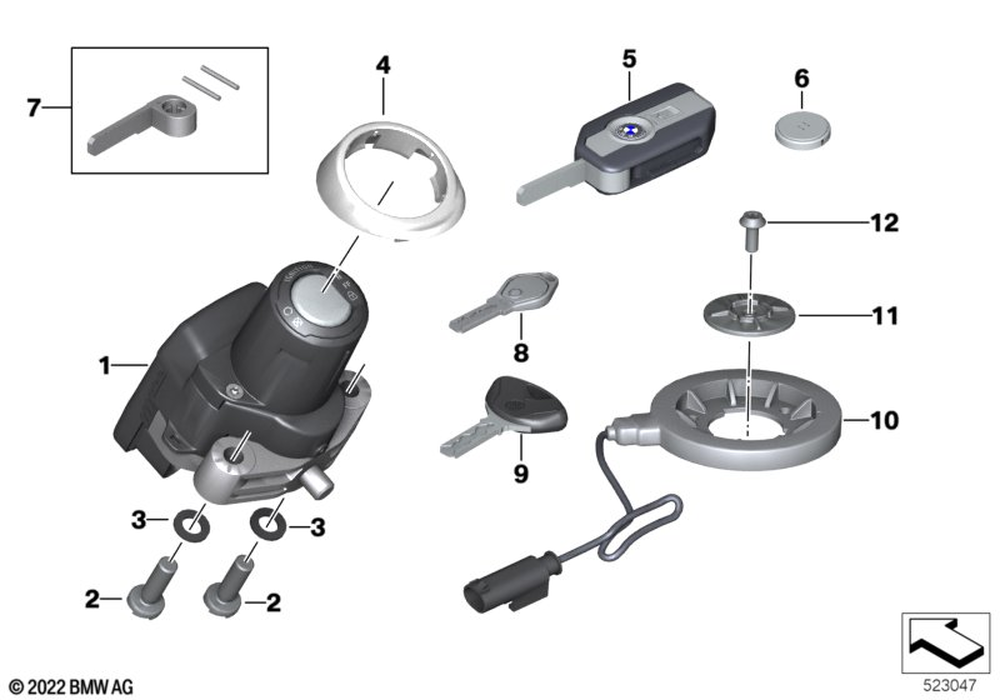 7
4
5
6
12
11
1
8
10
9
3
3
2
2
© 2022 BMW AG
523047