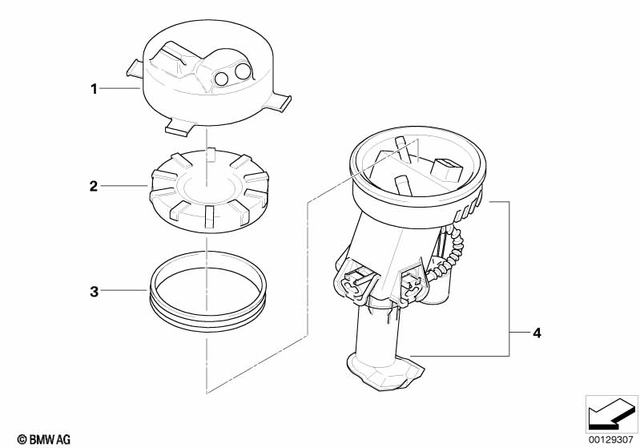 1

2

3

4

© BMW AG

00129307