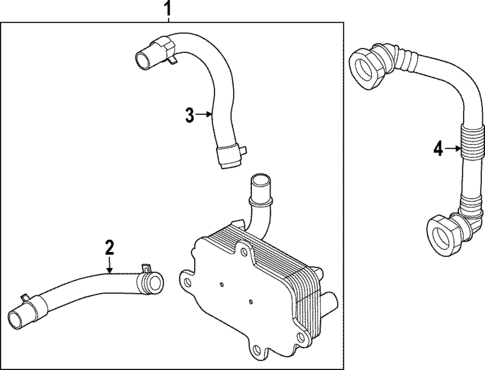 1
3
4
2