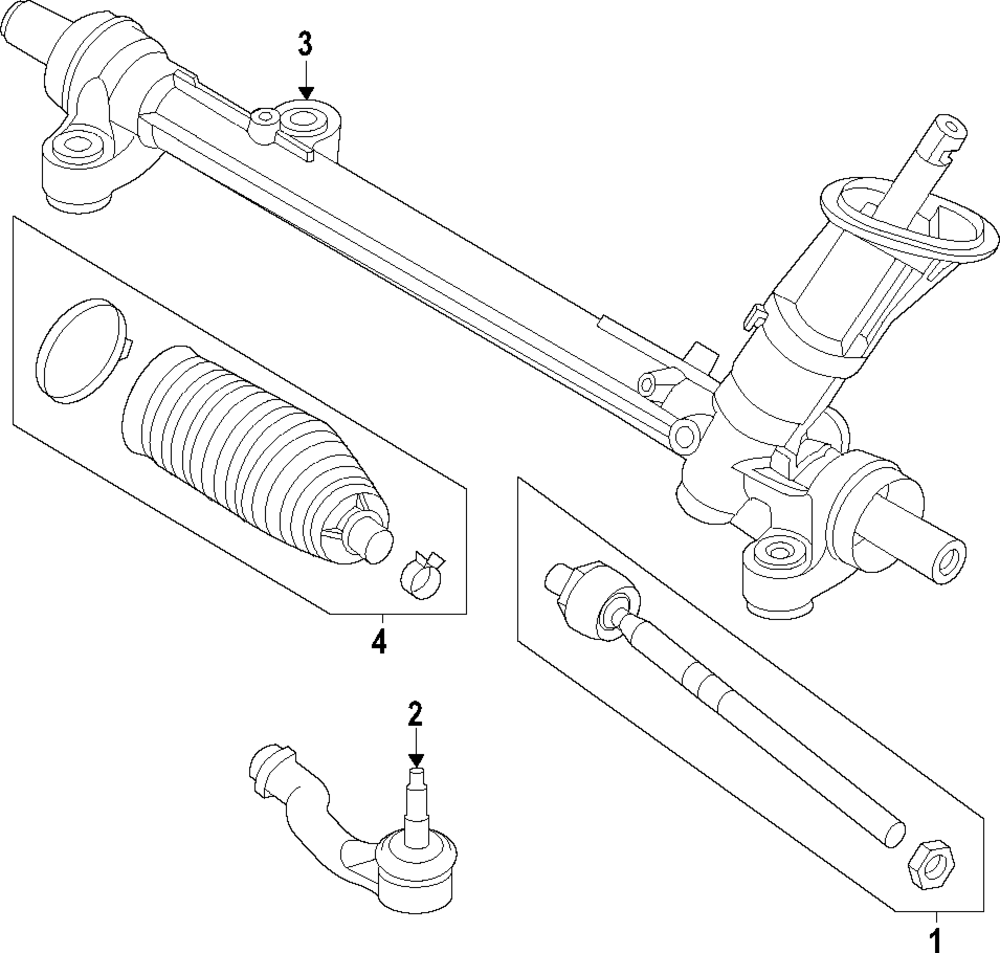 3

4

2

1