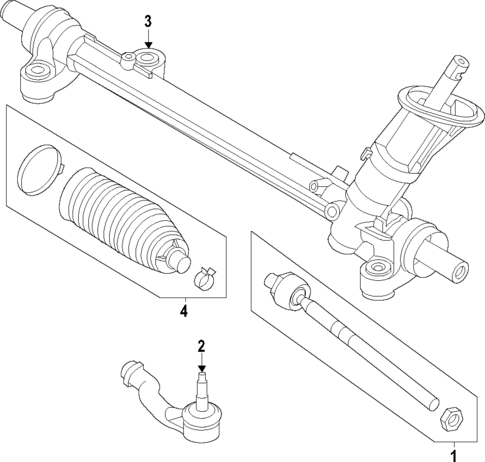 3
4
2
1