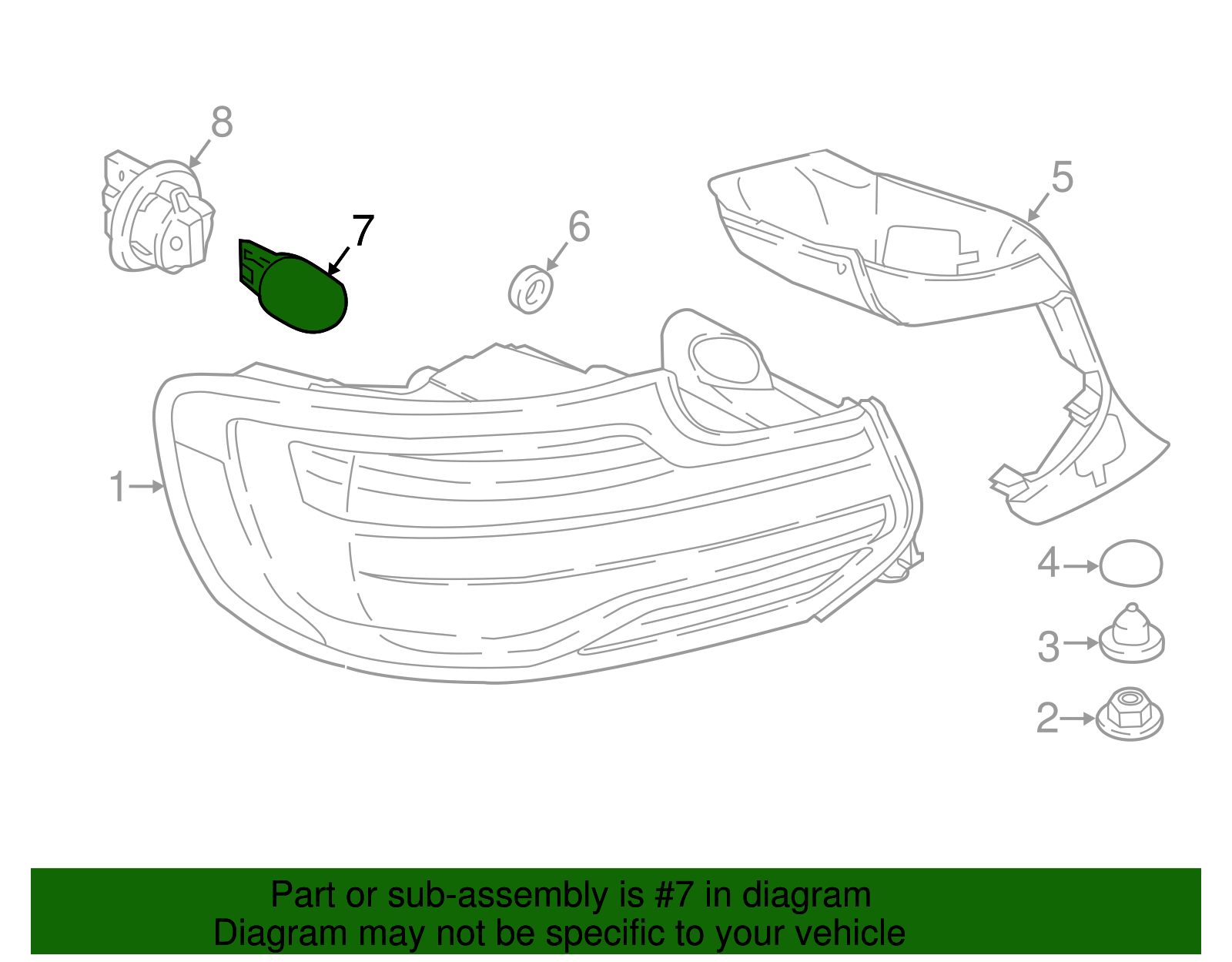 8
7
6
5
1
4
3
2

Part or sub-assembly is #7 in diagram
Diagram may not be specific to your vehicle