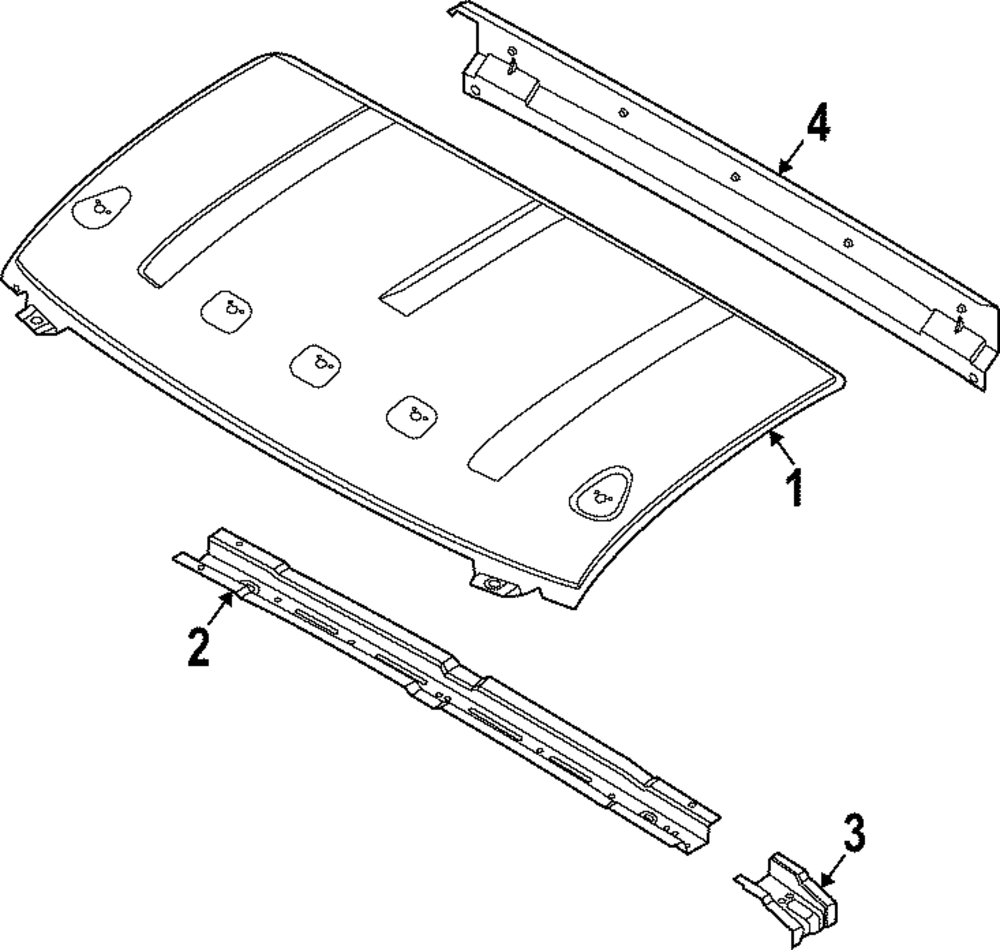 4
1
2
3