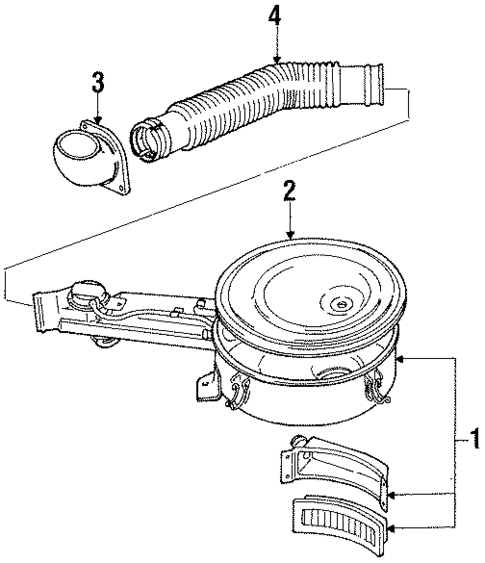 4
3
2
1