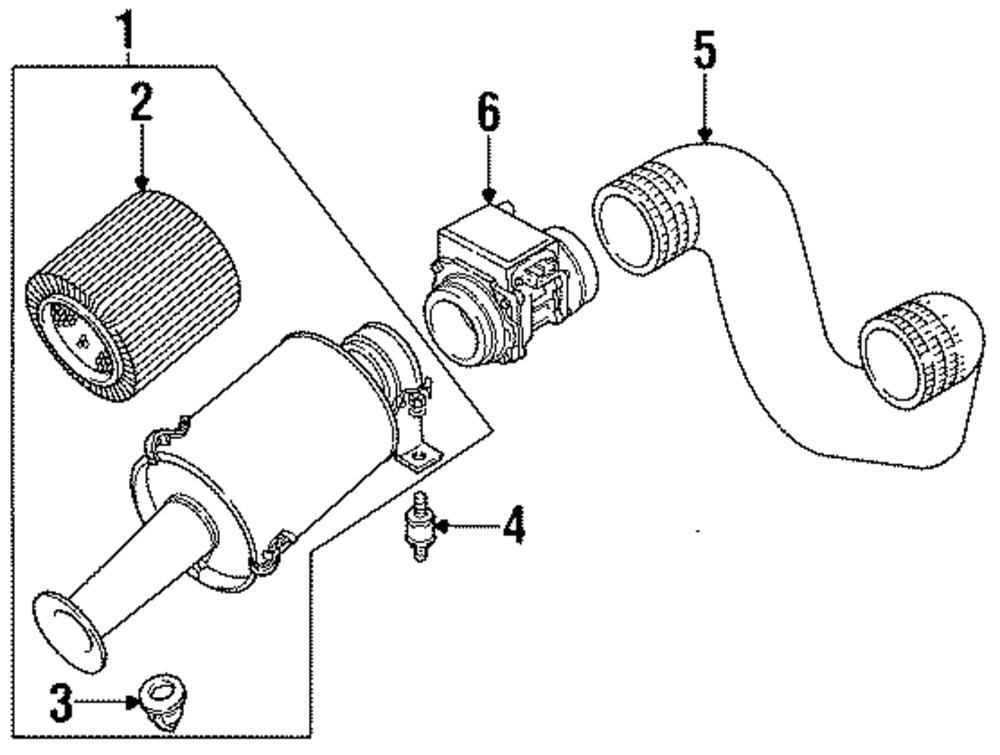 1
2
6
5
4
3