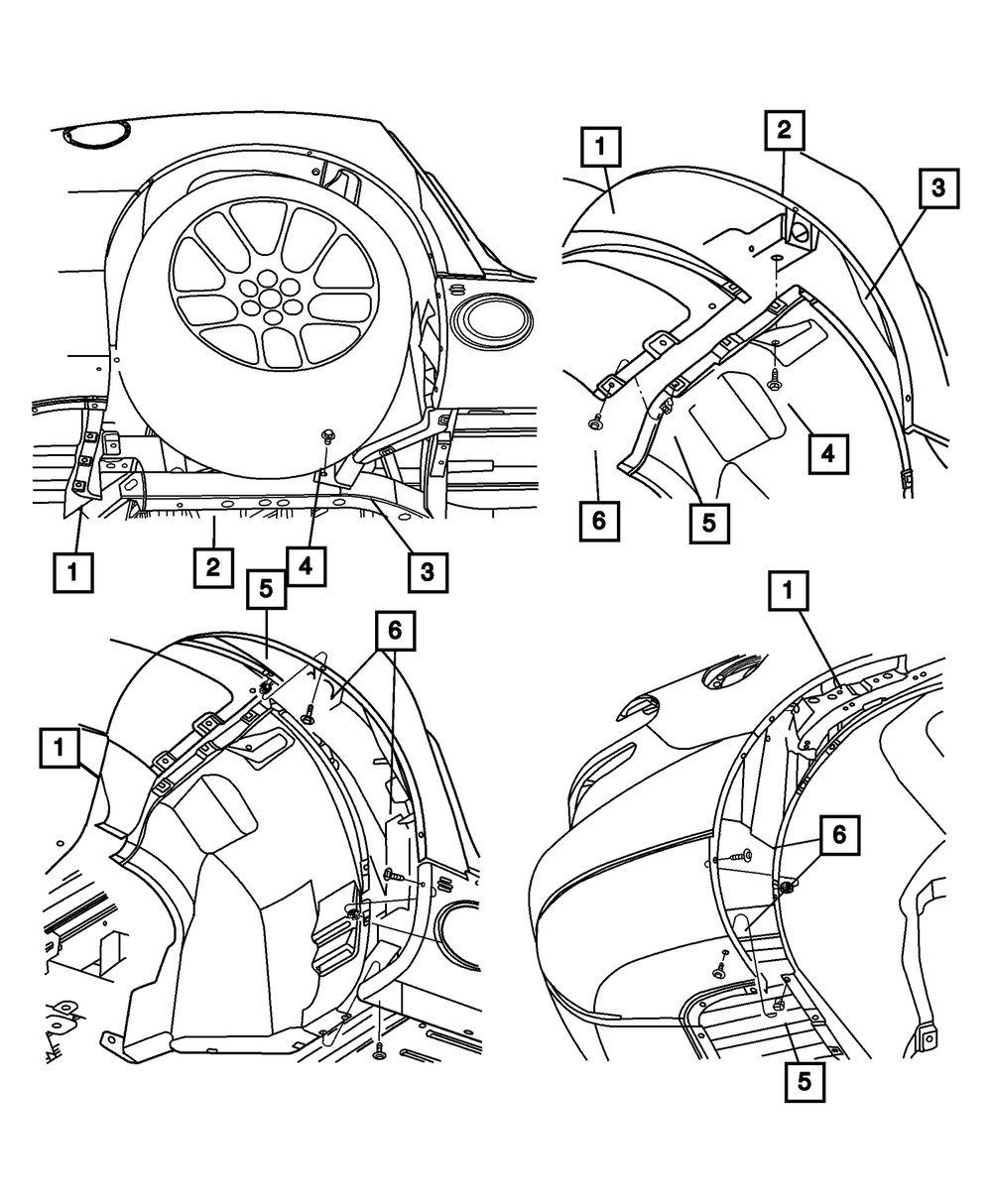 1
2
4
3
1
2
3
4
6
5
5
6
1
1
6
5