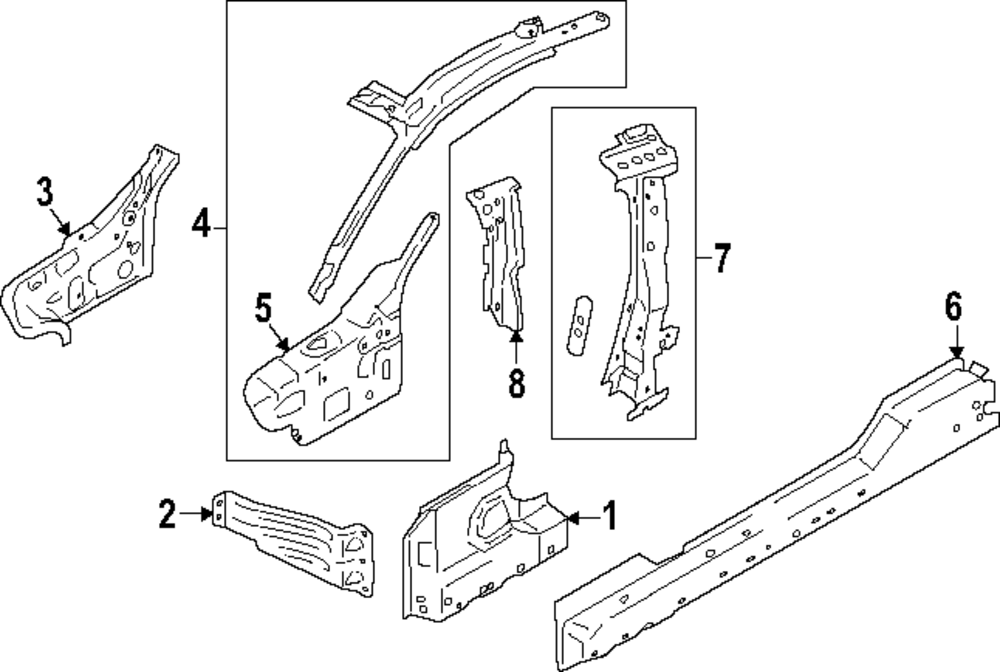 3
4
5
8
7
6
2
1