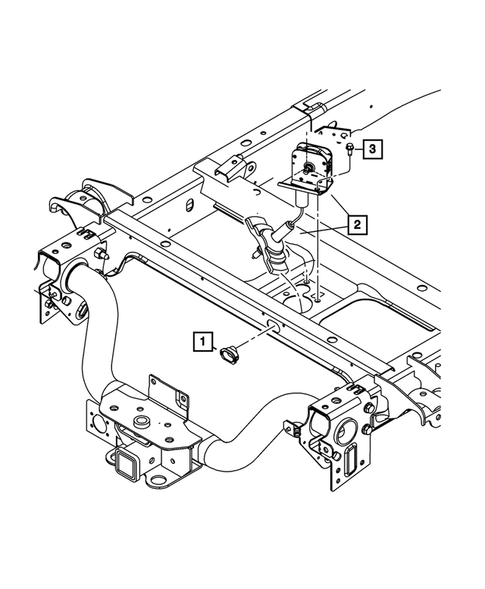 3
2
1