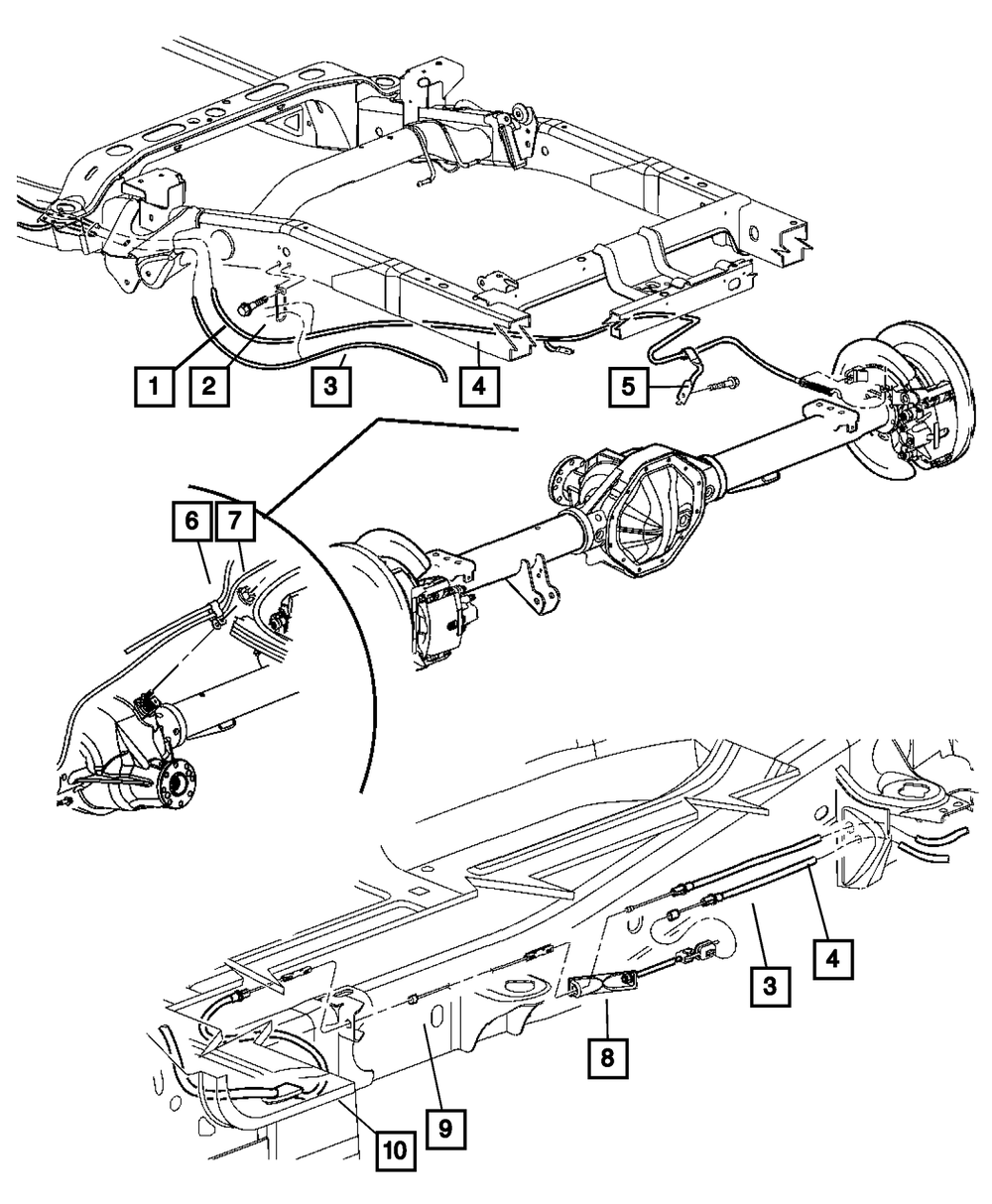 1
2
3
4
5
6
7
4
3
8
9
10