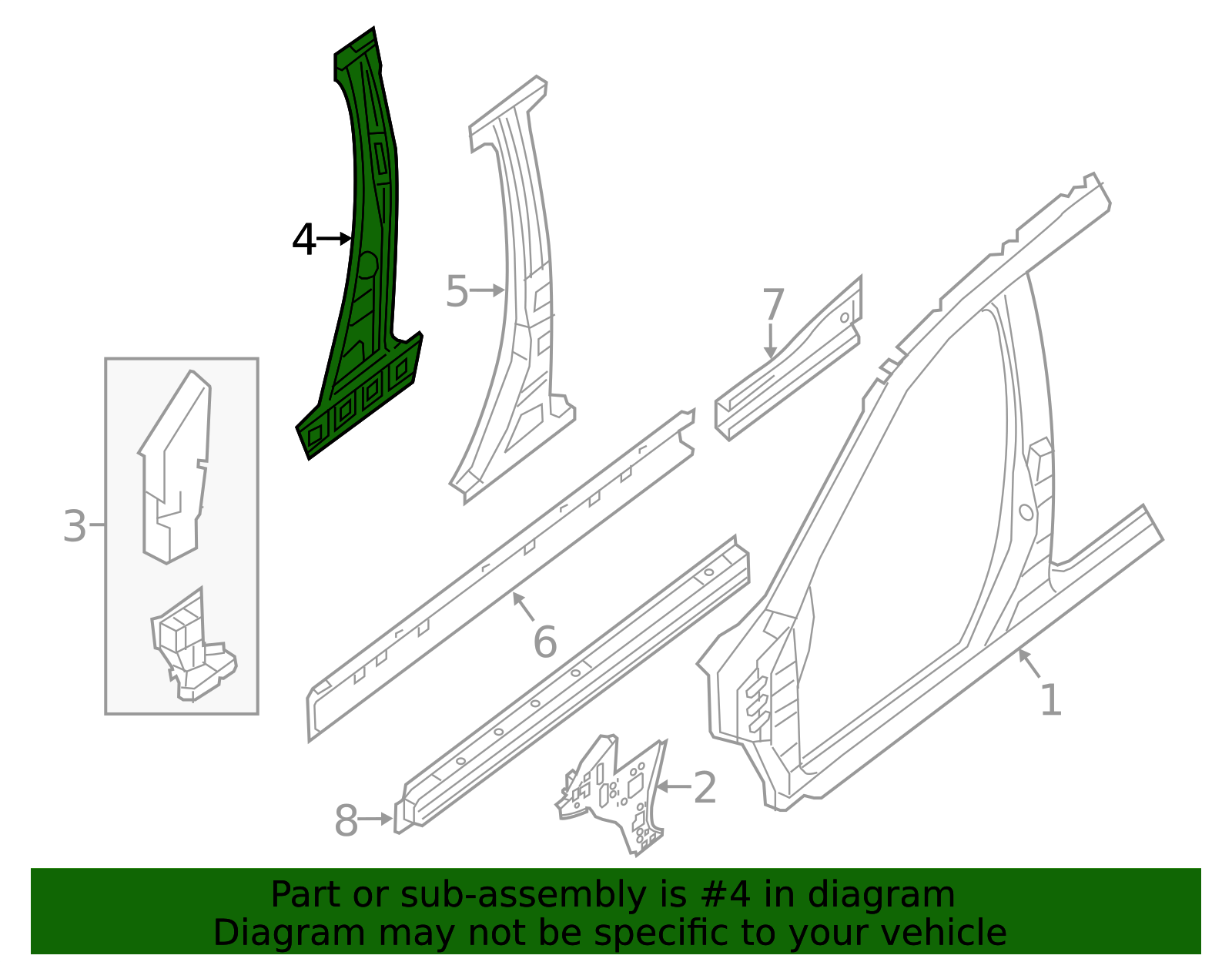 4
5
7
3
6
1
2
8

Part or sub-assembly is #4 in diagram
Diagram may not be specific to your vehicle