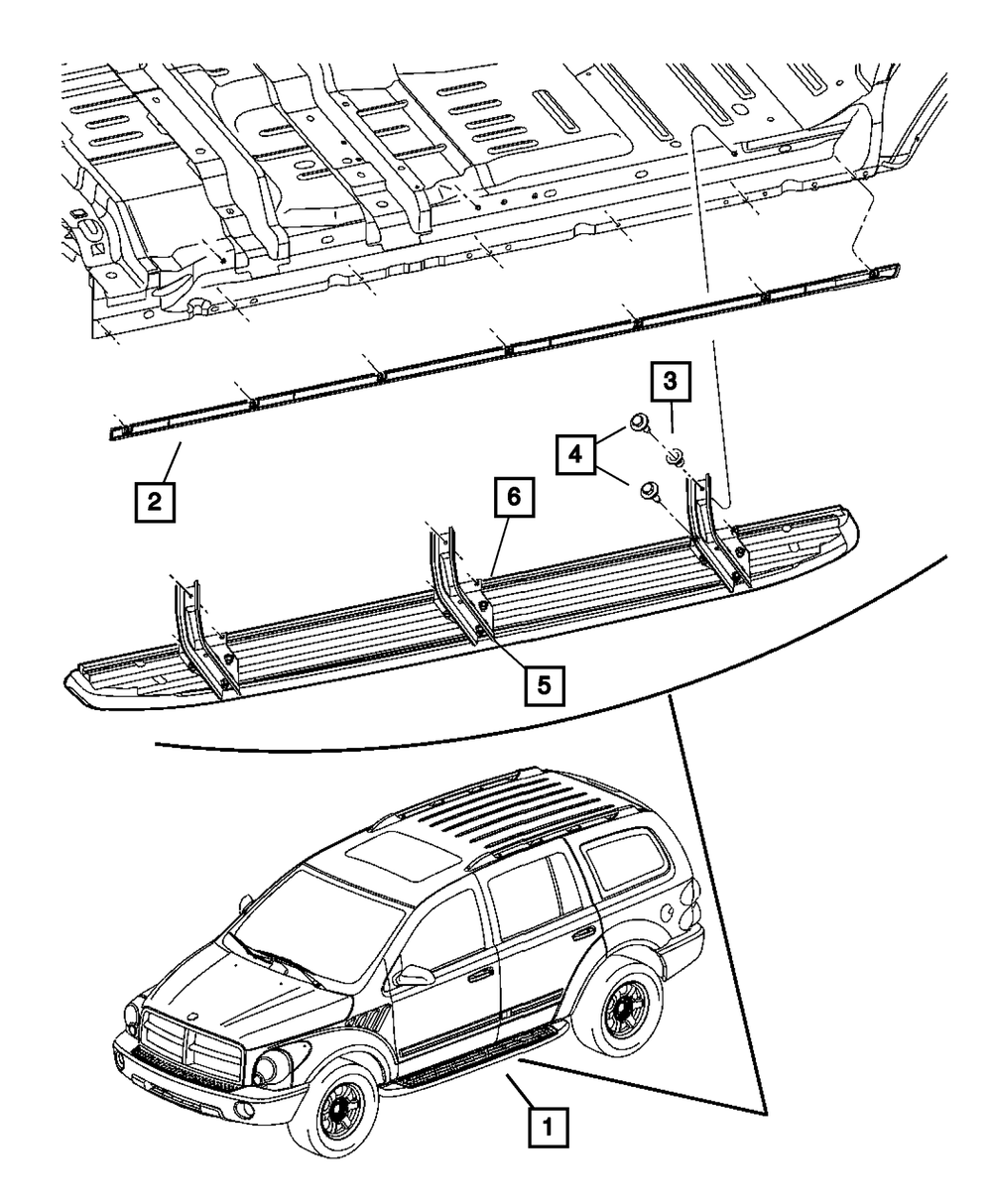 3
4
2
6
5
1