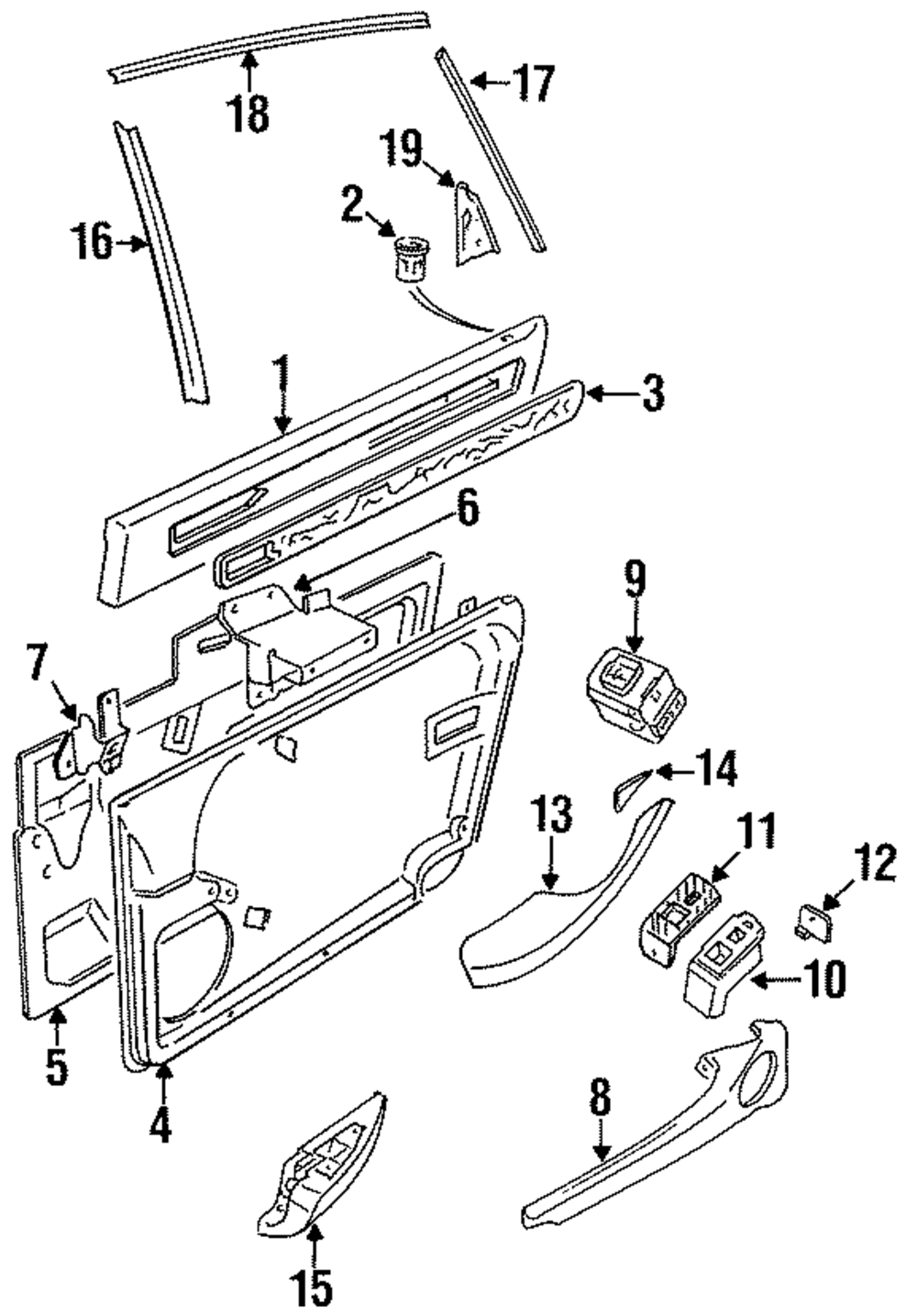 18
17
19
2
16
1
3
6
9
7
14
13
11
12
10
5
4
8
15