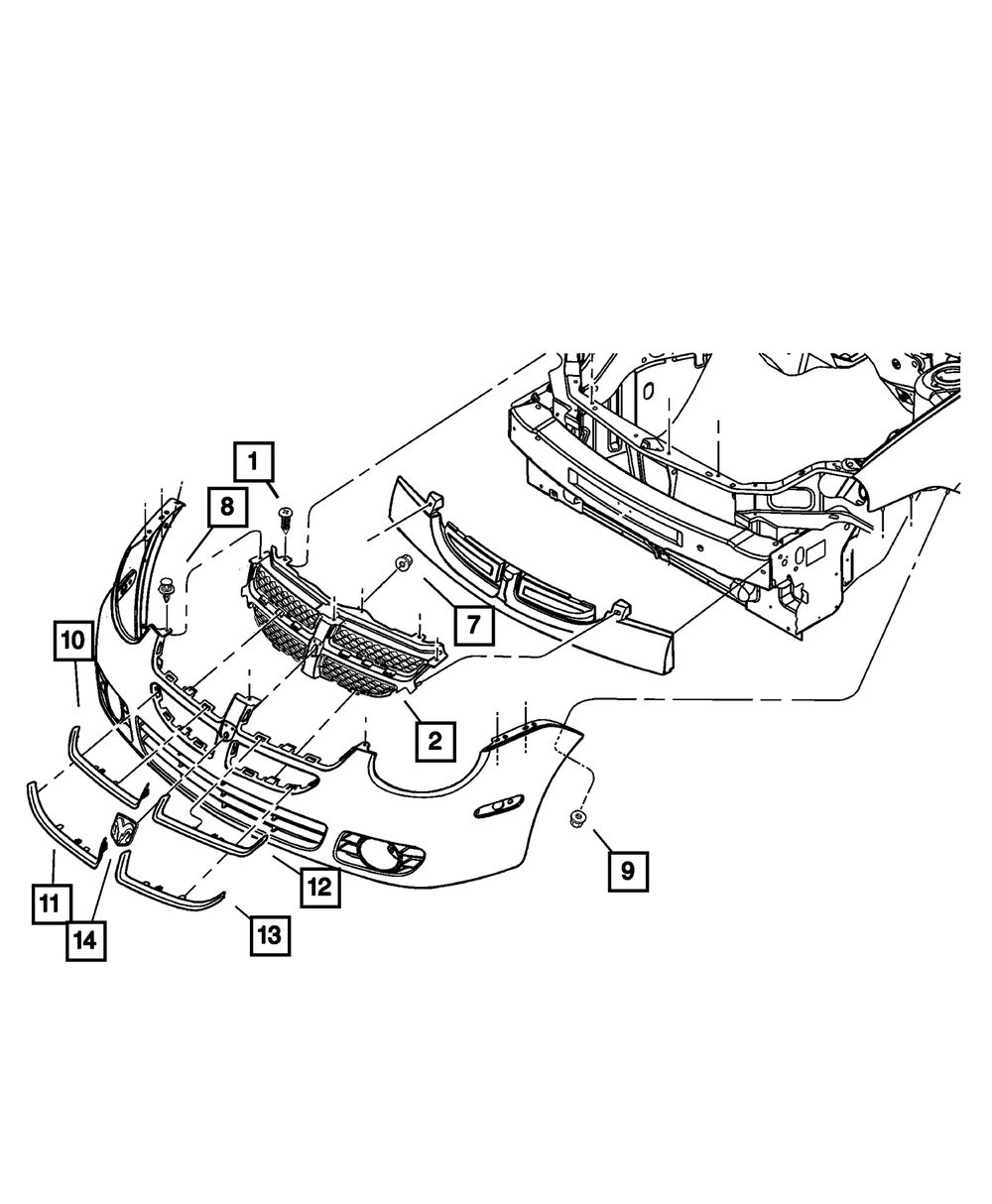 1
8
7
10
2
9
12
11
14
13