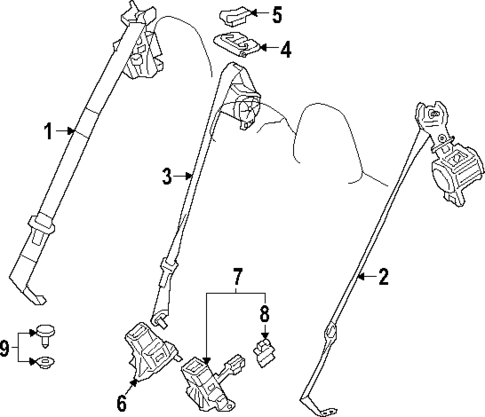 5
4
1
3
2
7
8
9
6