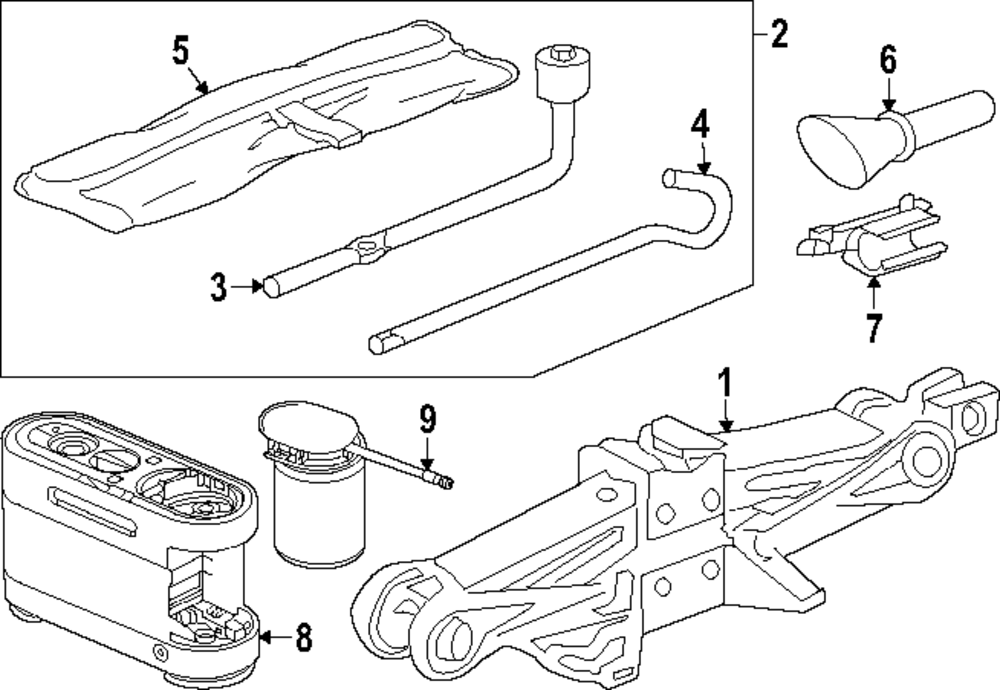 5
2
6
4
3
7
1
9
8