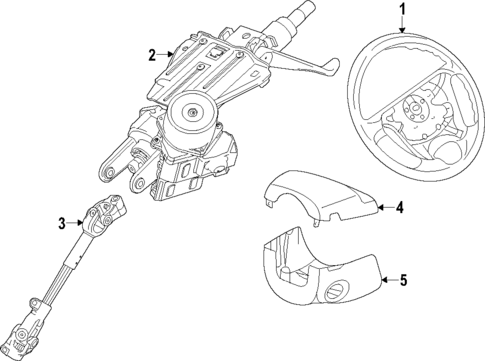 1
2
3
4
5