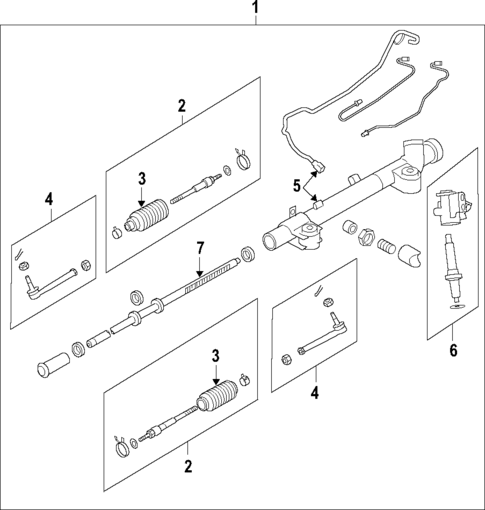 1
2
3
4
5
7
6
3
4
2