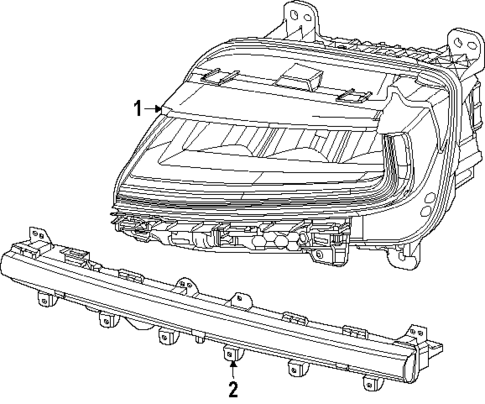 1

2