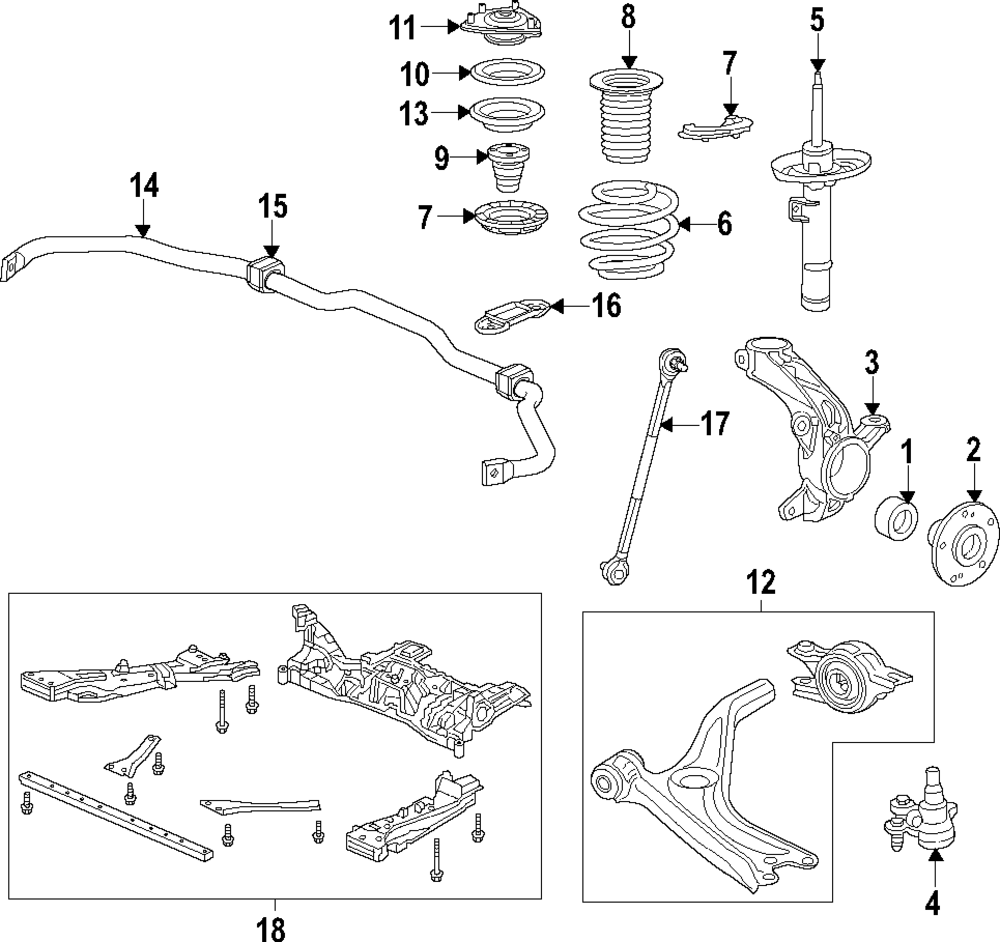 11
8
5
10
7
13
9
14
15
7
6
16
3
17
1
2
12
4
18