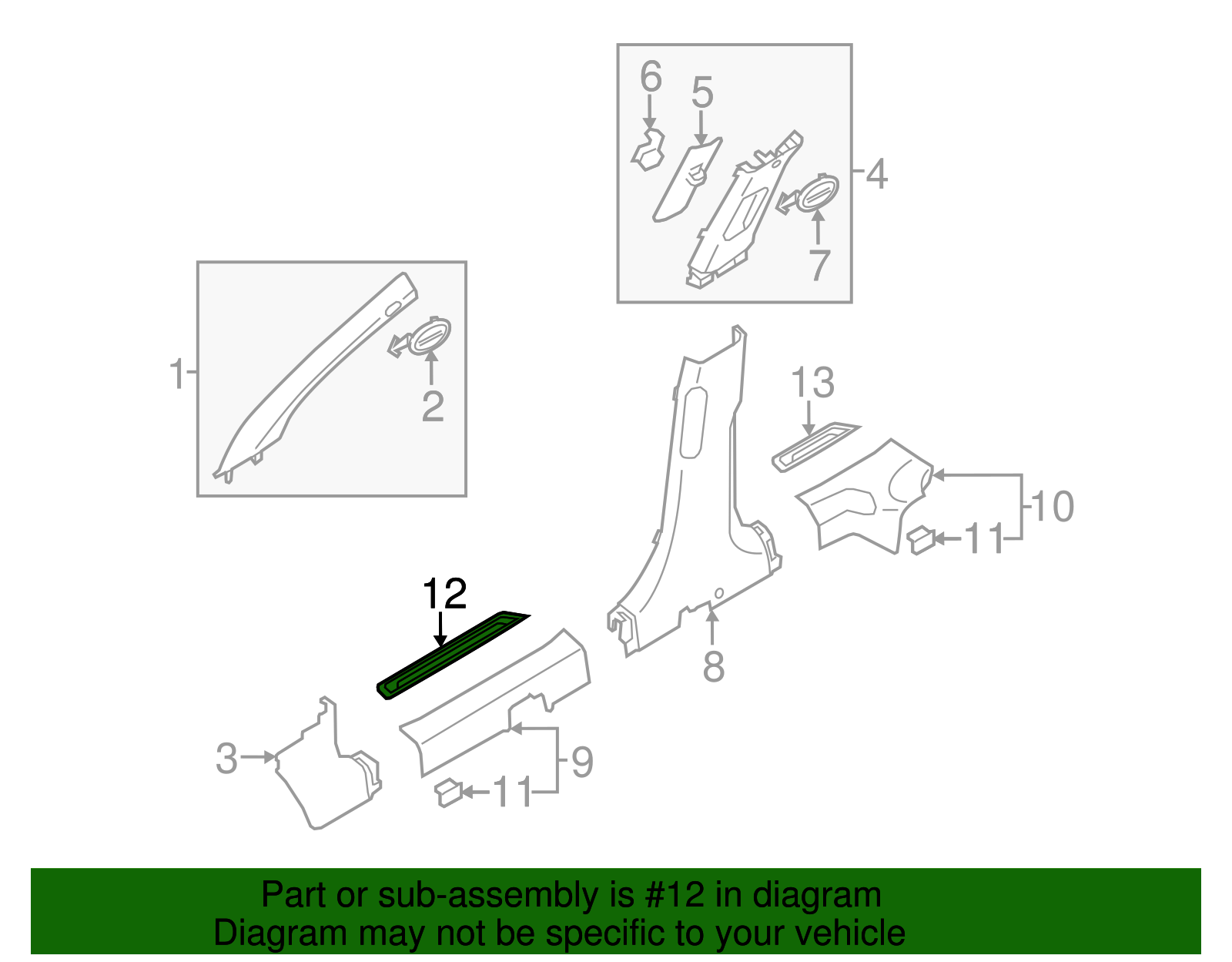 6
5
4
7
1
2
13
10
11
12
8
3
9
11

Part or sub-assembly is #12 in diagram
Diagram may not be specific to your vehicle