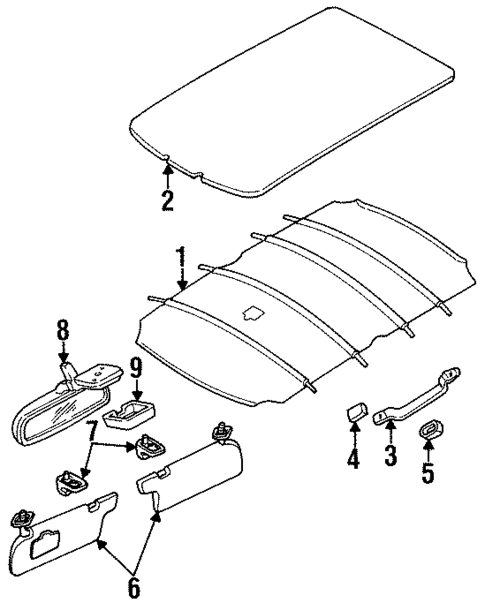 2
1
8
9
7
4
3
5
6