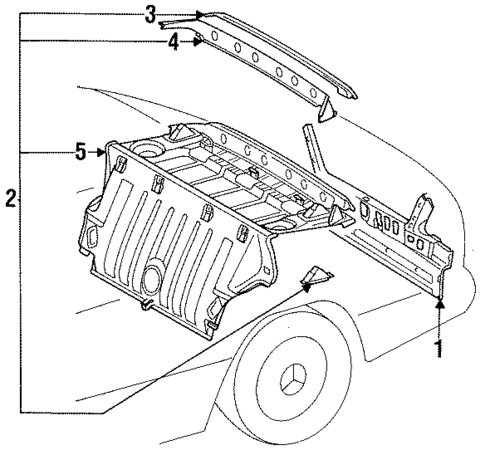 3
4
5
2
1