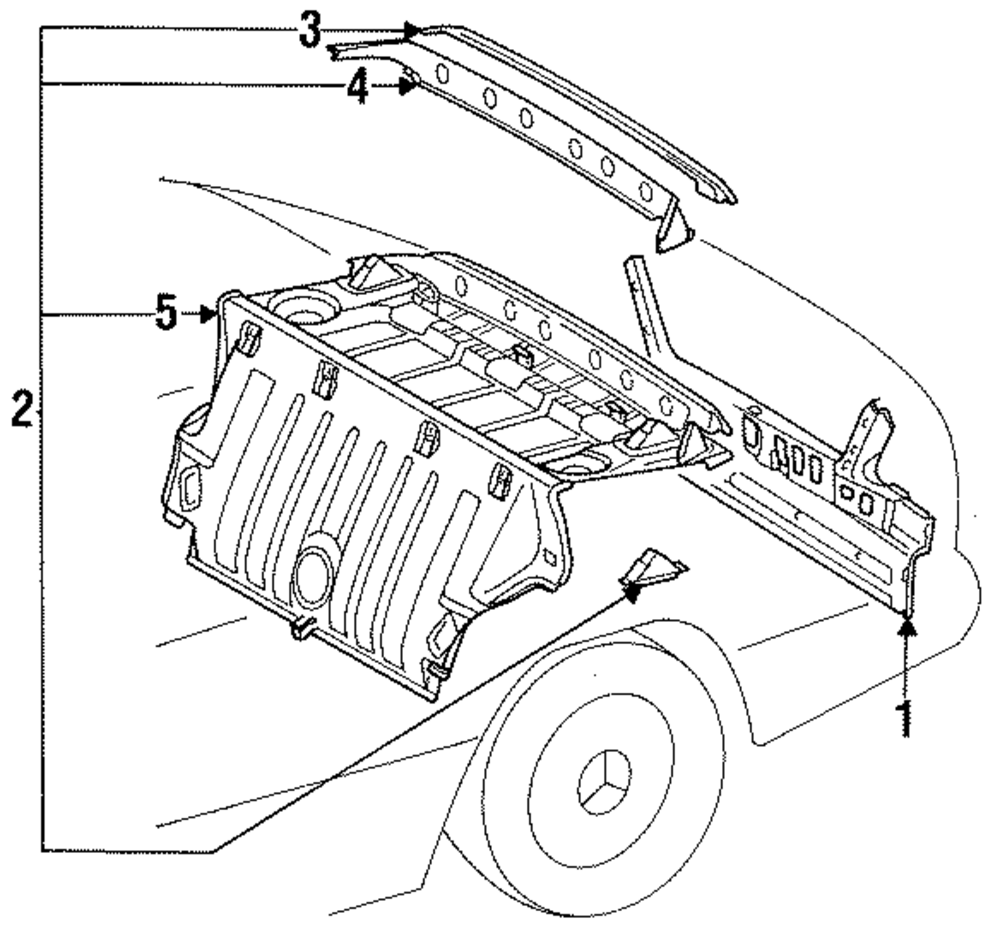 3
4
5
2
1