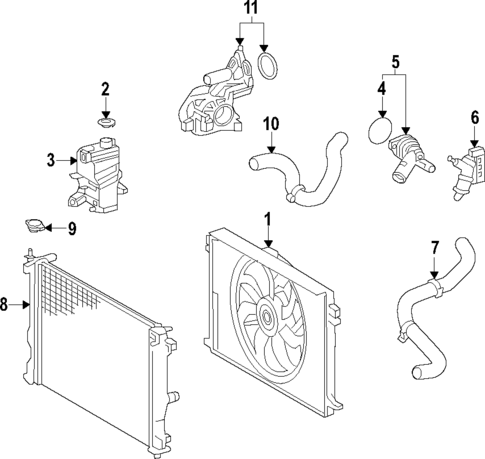 11
5
2
4
6
10
3
9
1
7
8