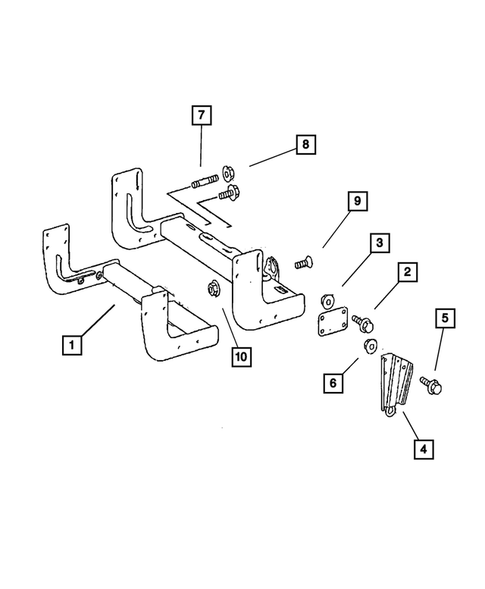 7
8
9
3
2
5
1
10
6
4