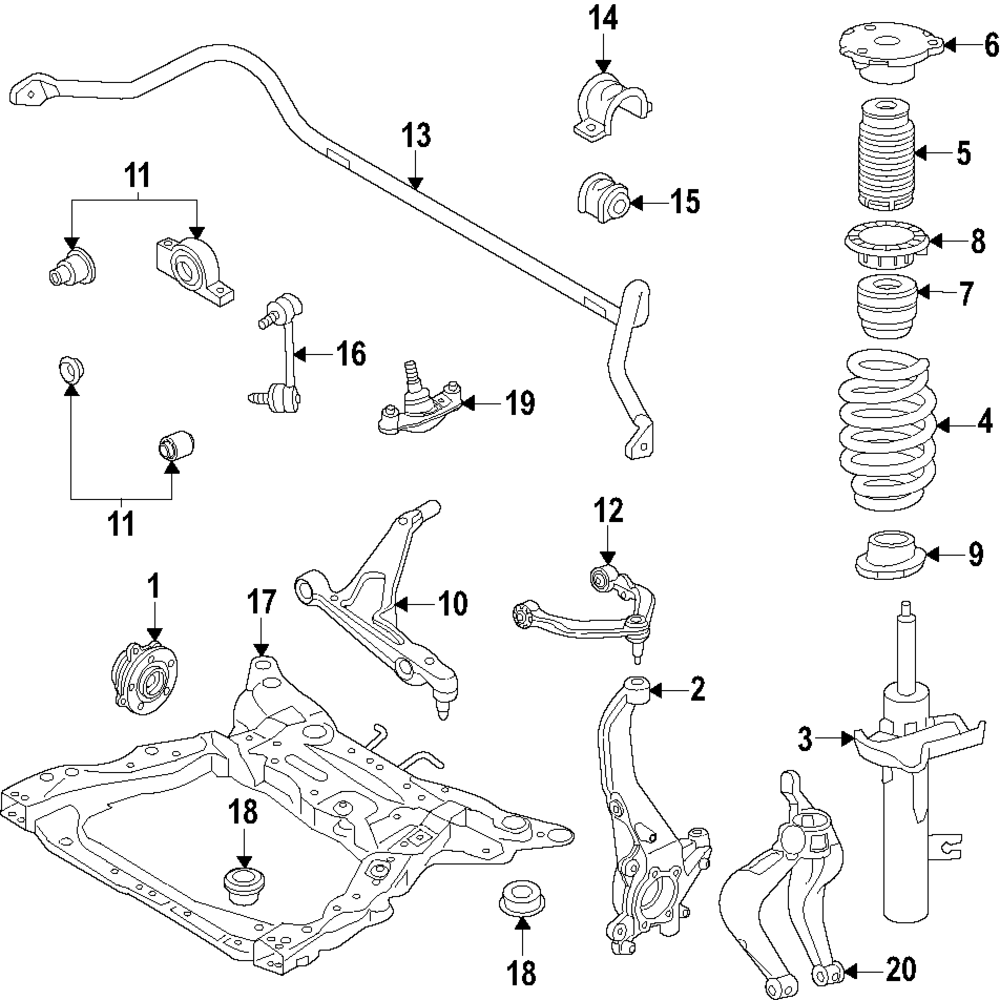 14
6
13
5
11
15
8
7
16
19
4
11
12
9
1
17
10
2
3
18
18
20