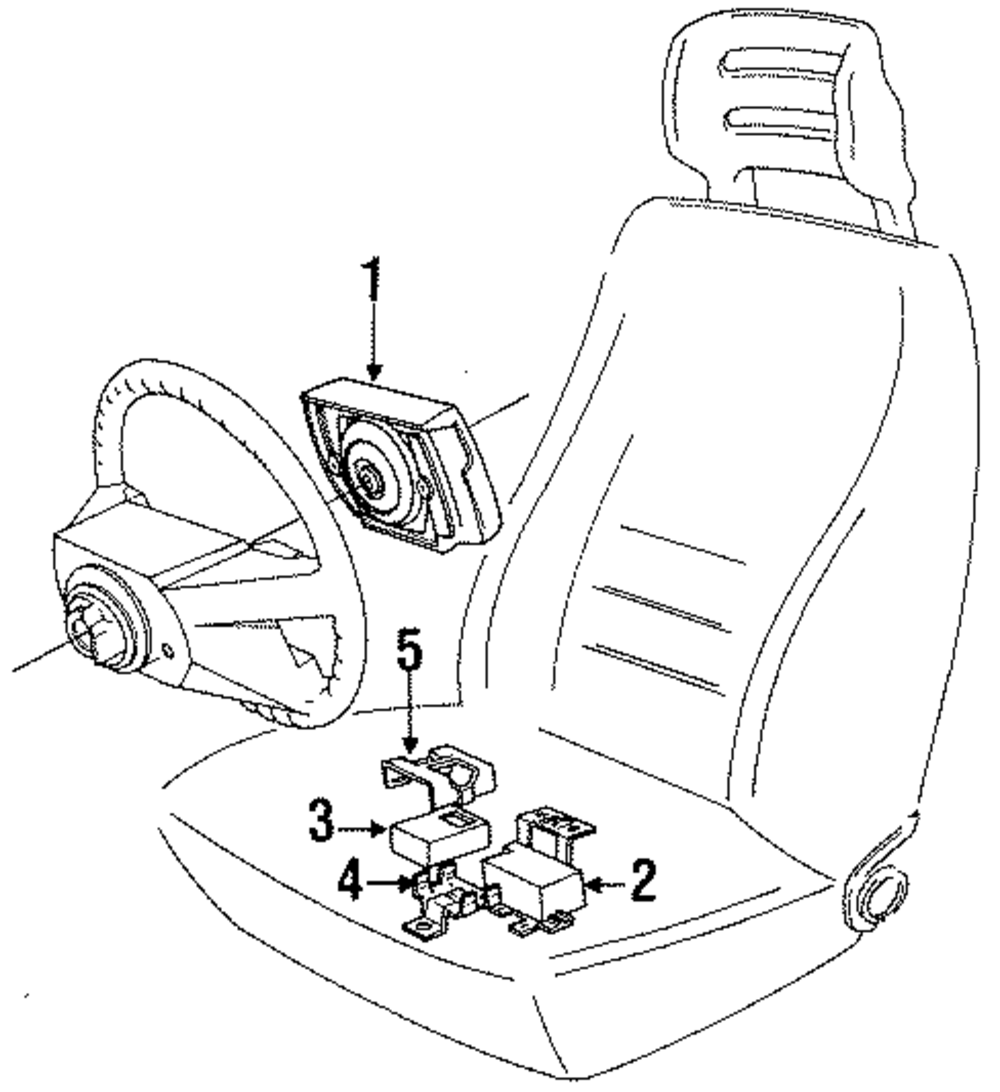 1
5
3
4
2