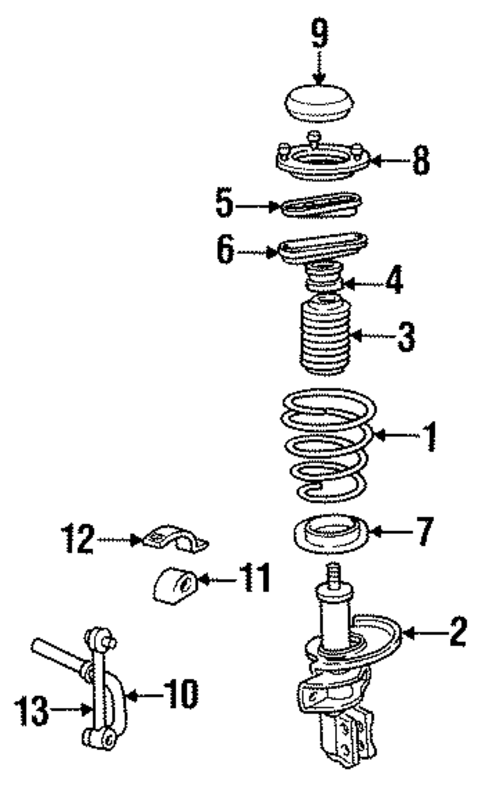 9
8
5
6
4
3
1
12
7
11
2
13
10