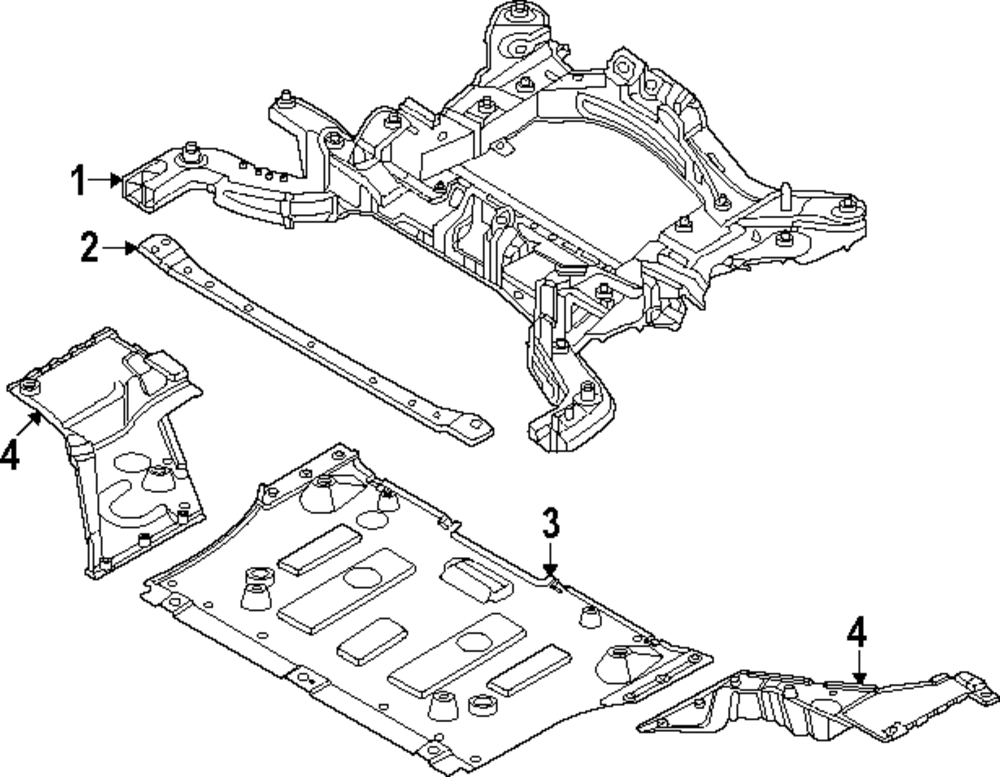 1
2
4
3
4