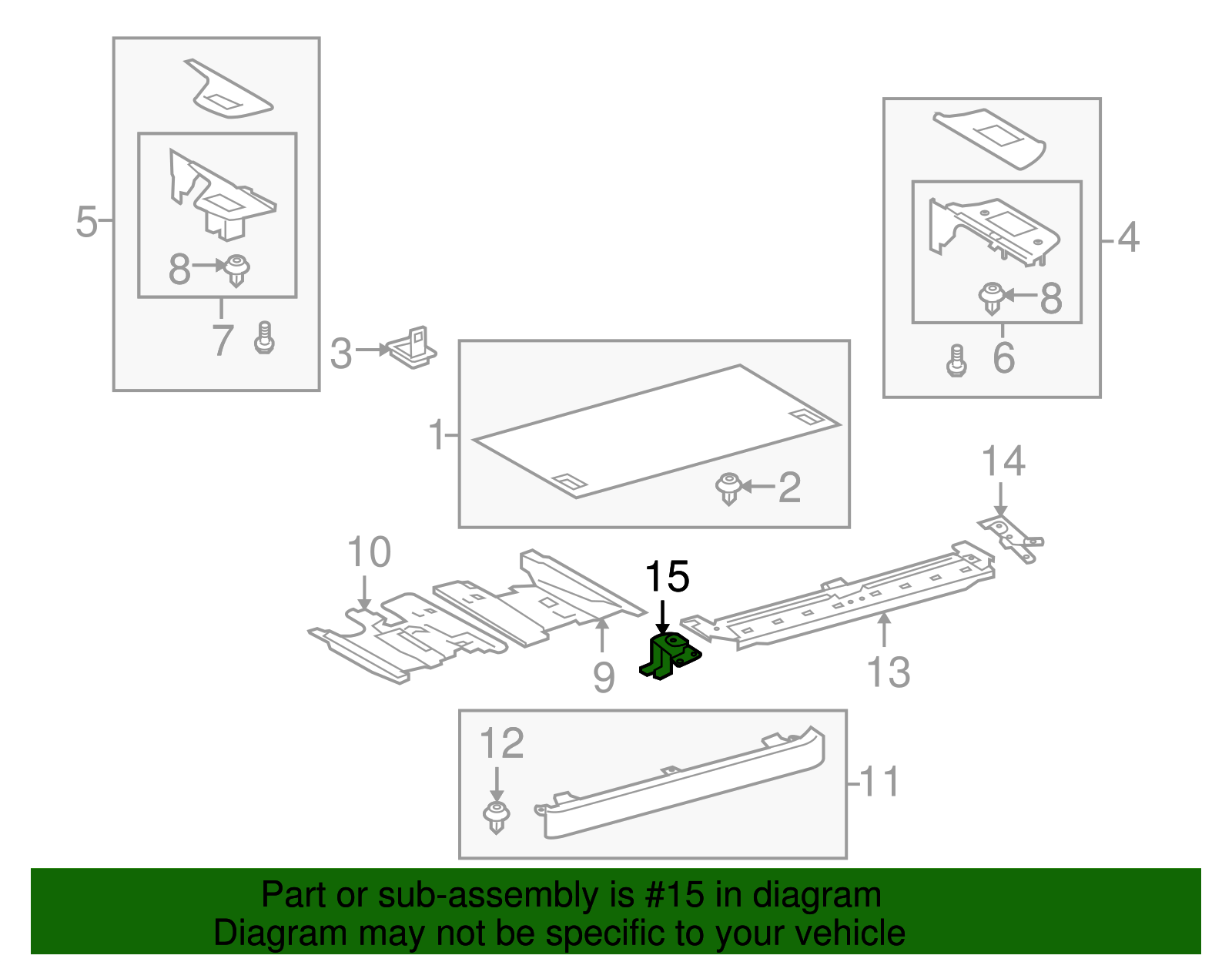 5
8
7
3
4
8
6
1
2
14
10
15
9
13
12
11
Part or sub-assembly is #15 in diagram
Diagram may not be specific to your vehicle