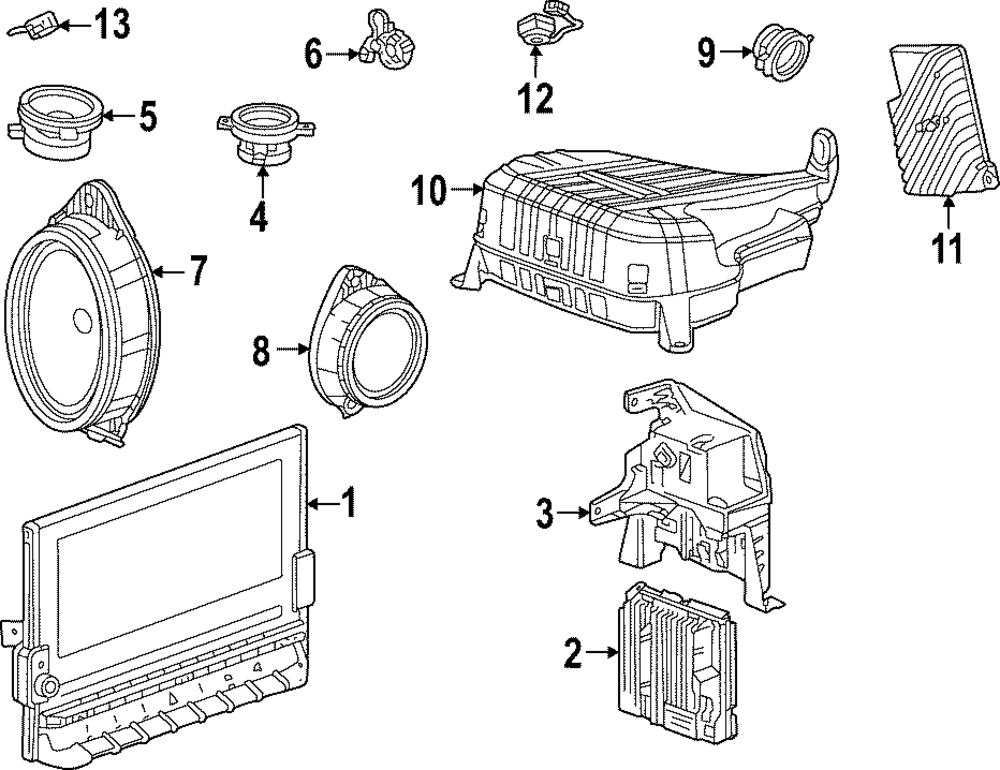 13
6
12
9
5
4
10
11
7
8
1
3
2