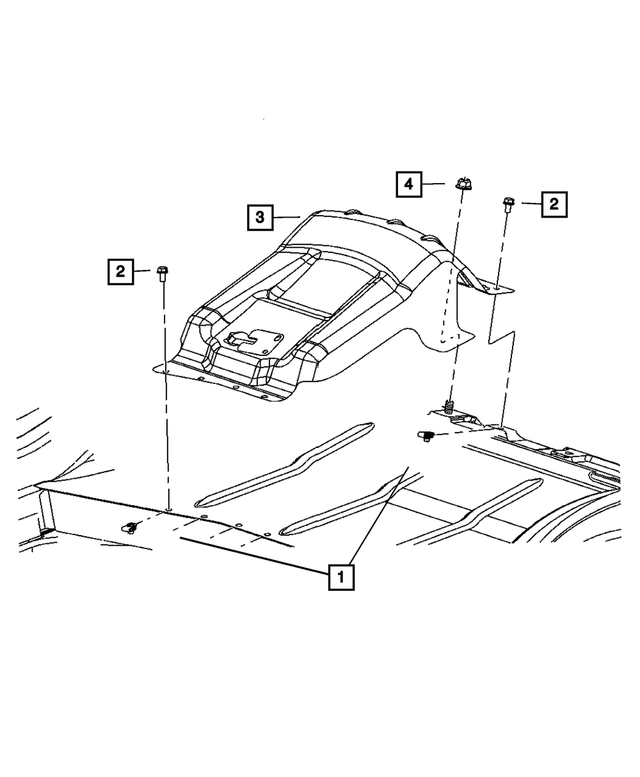 4
2
3
2
1