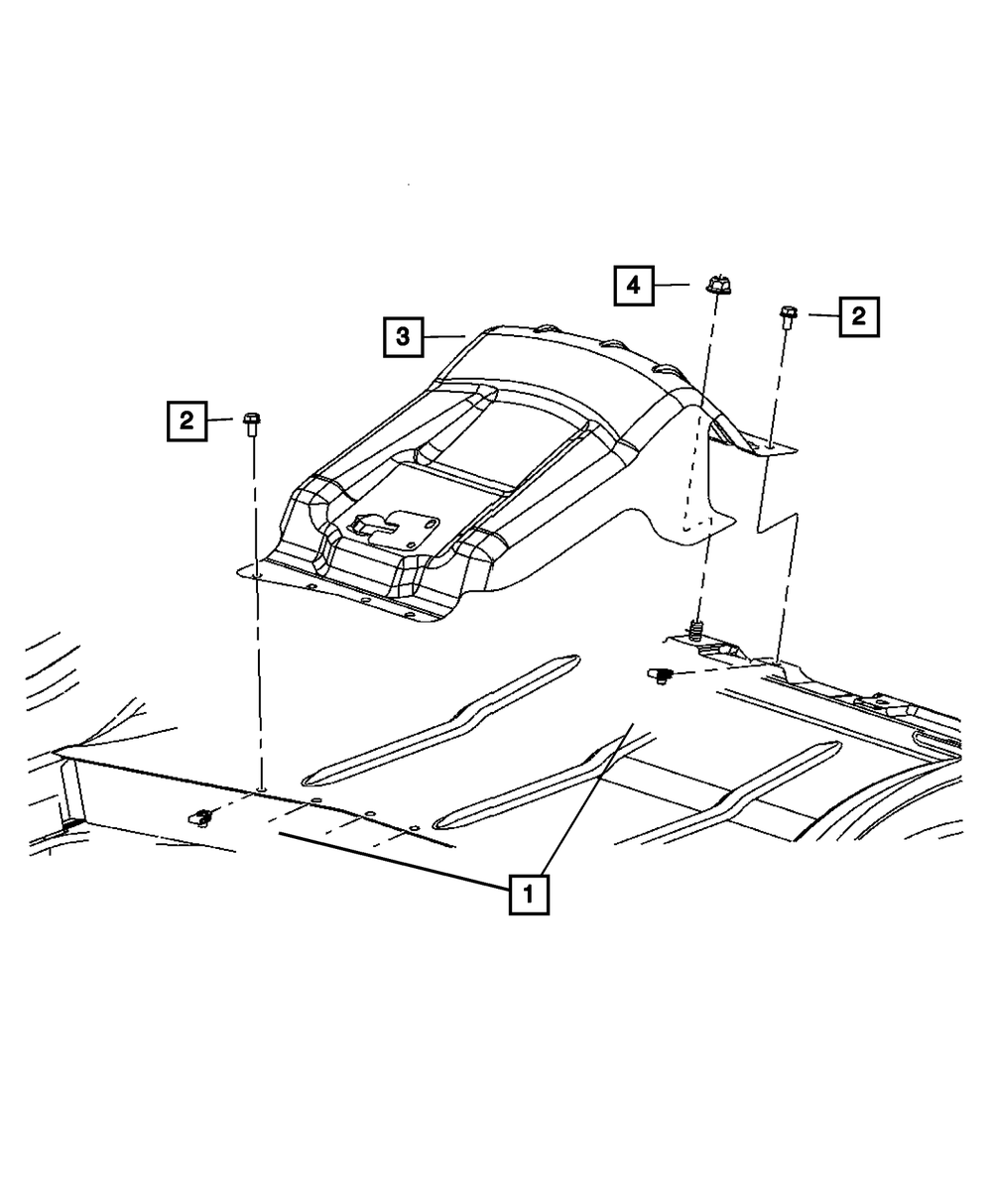 4
2
3
2
1