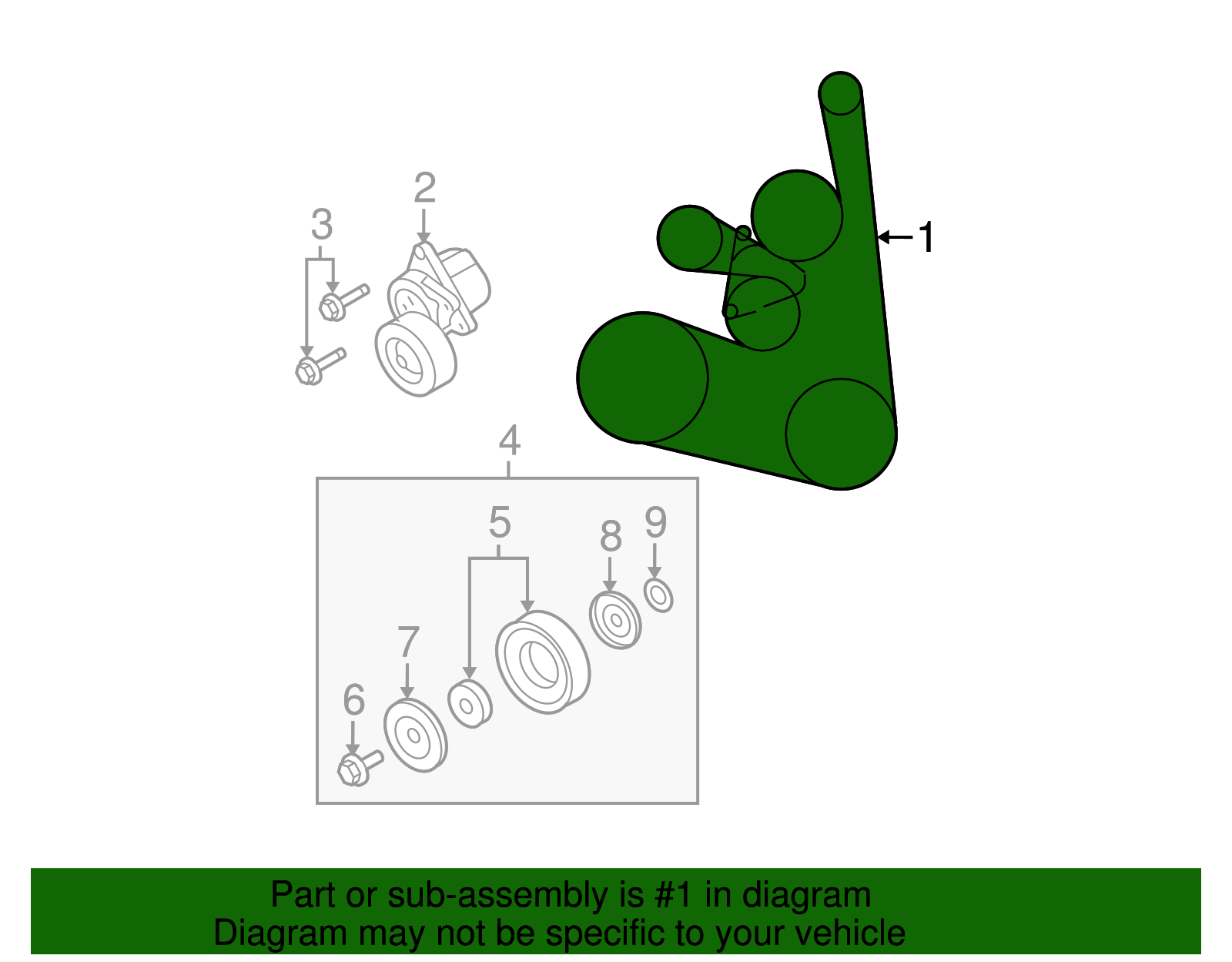 2
3
1
4
5
8
9
7
6

Part or sub-assembly is #1 in diagram
Diagram may not be specific to your vehicle