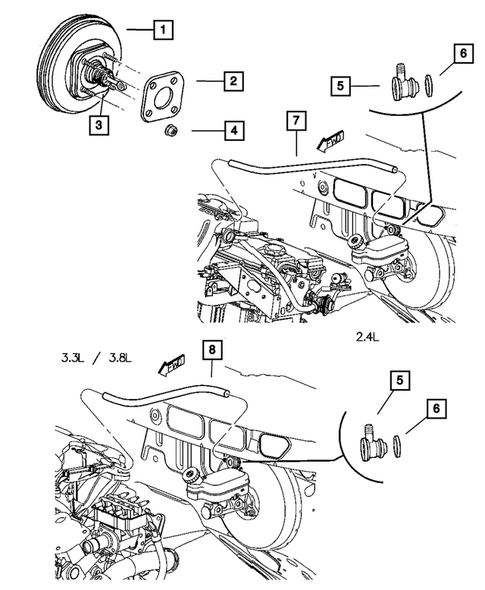 1
2
3
4
5
6
7
FWD
2.4L
3.3L / 3.8L
FWD
8
5
6