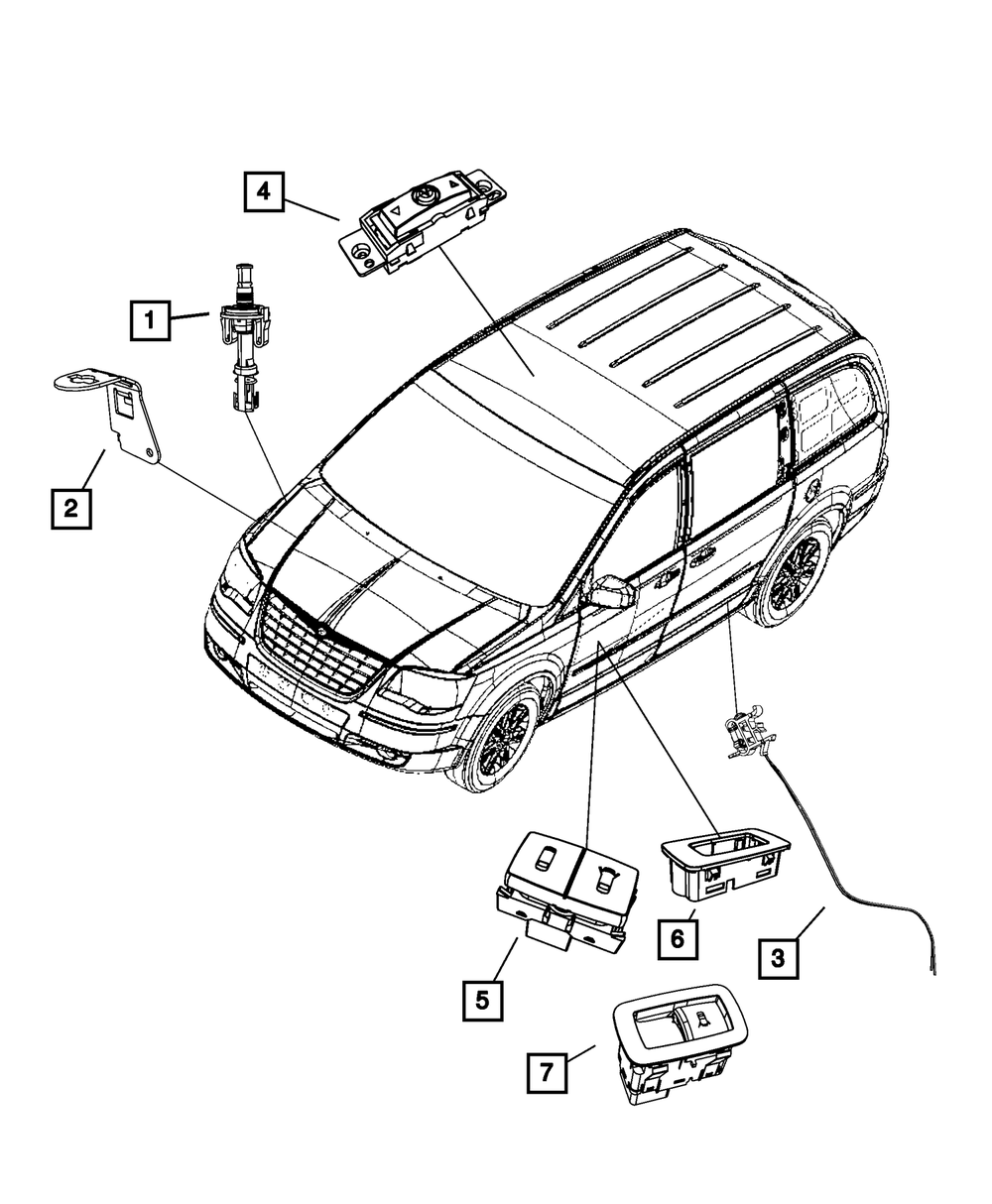 4
1
2
6
3
5
7