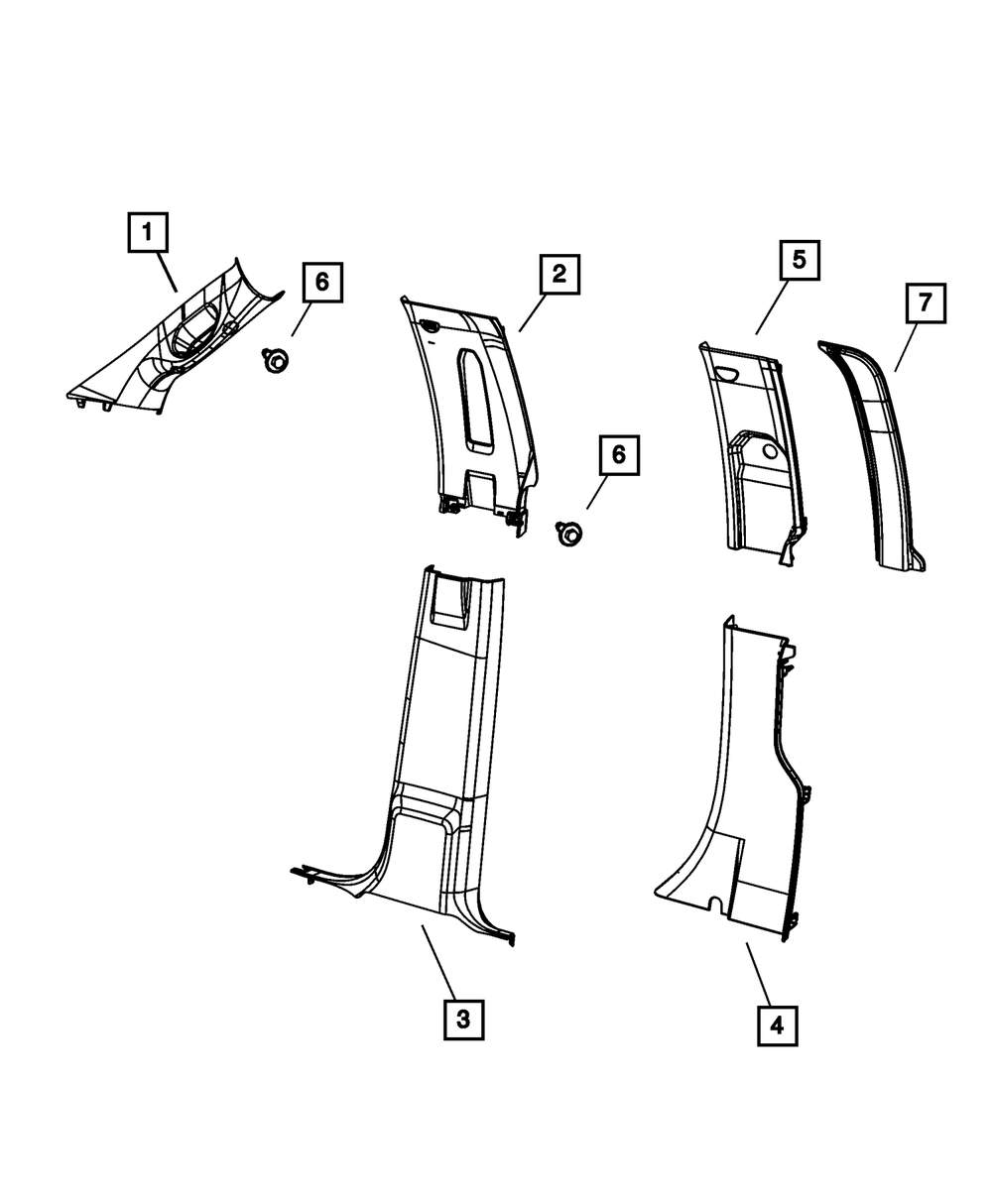 1
6
2
5
7
6
3
4