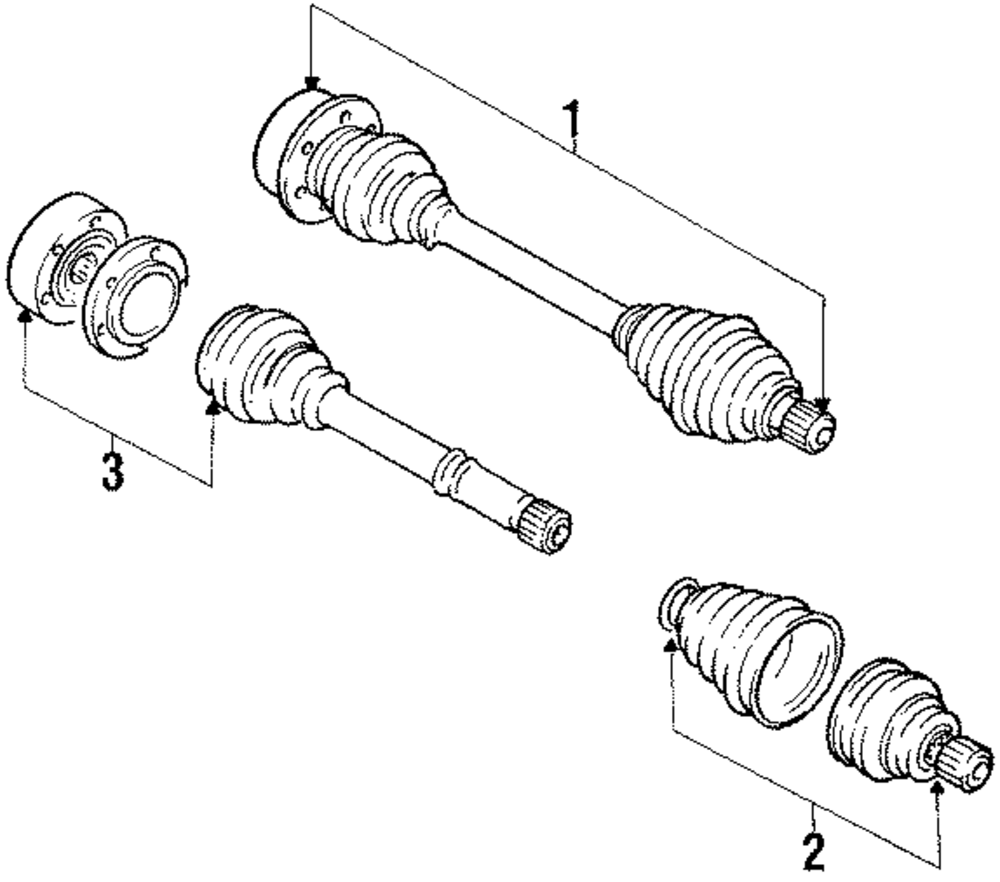 1
3
2