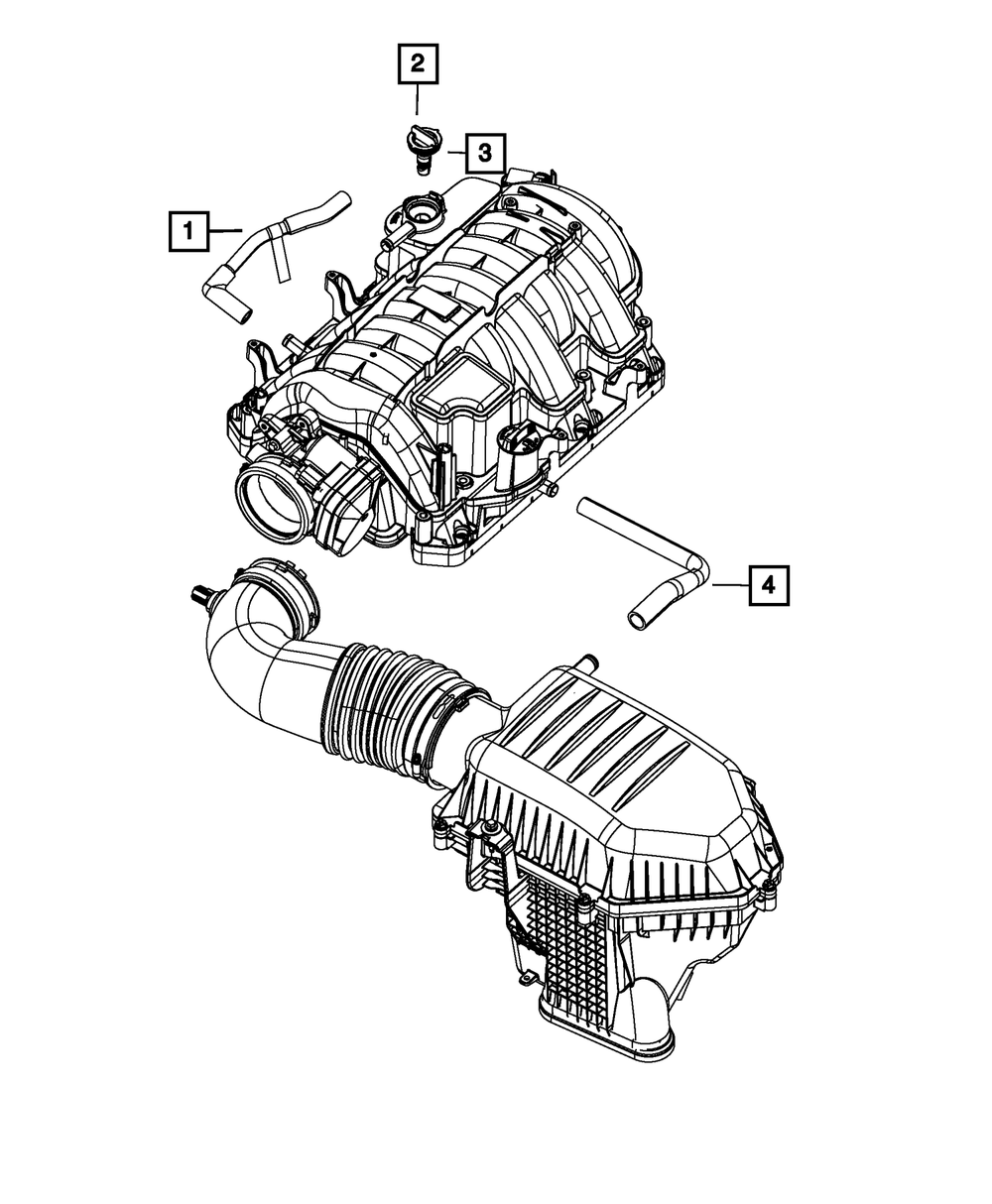 2
3
1
4