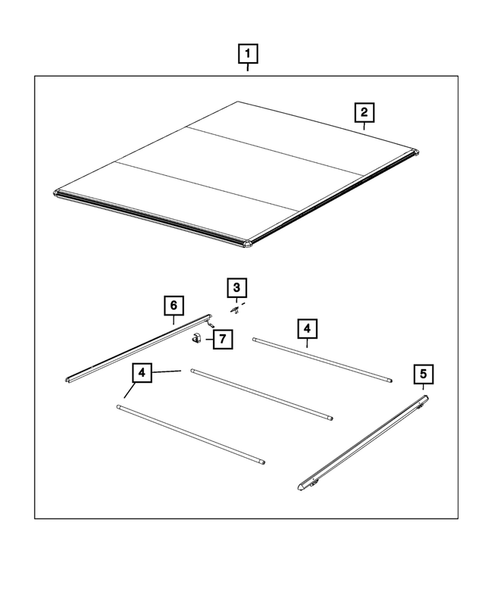 1
2
3
6
7
4
4
5