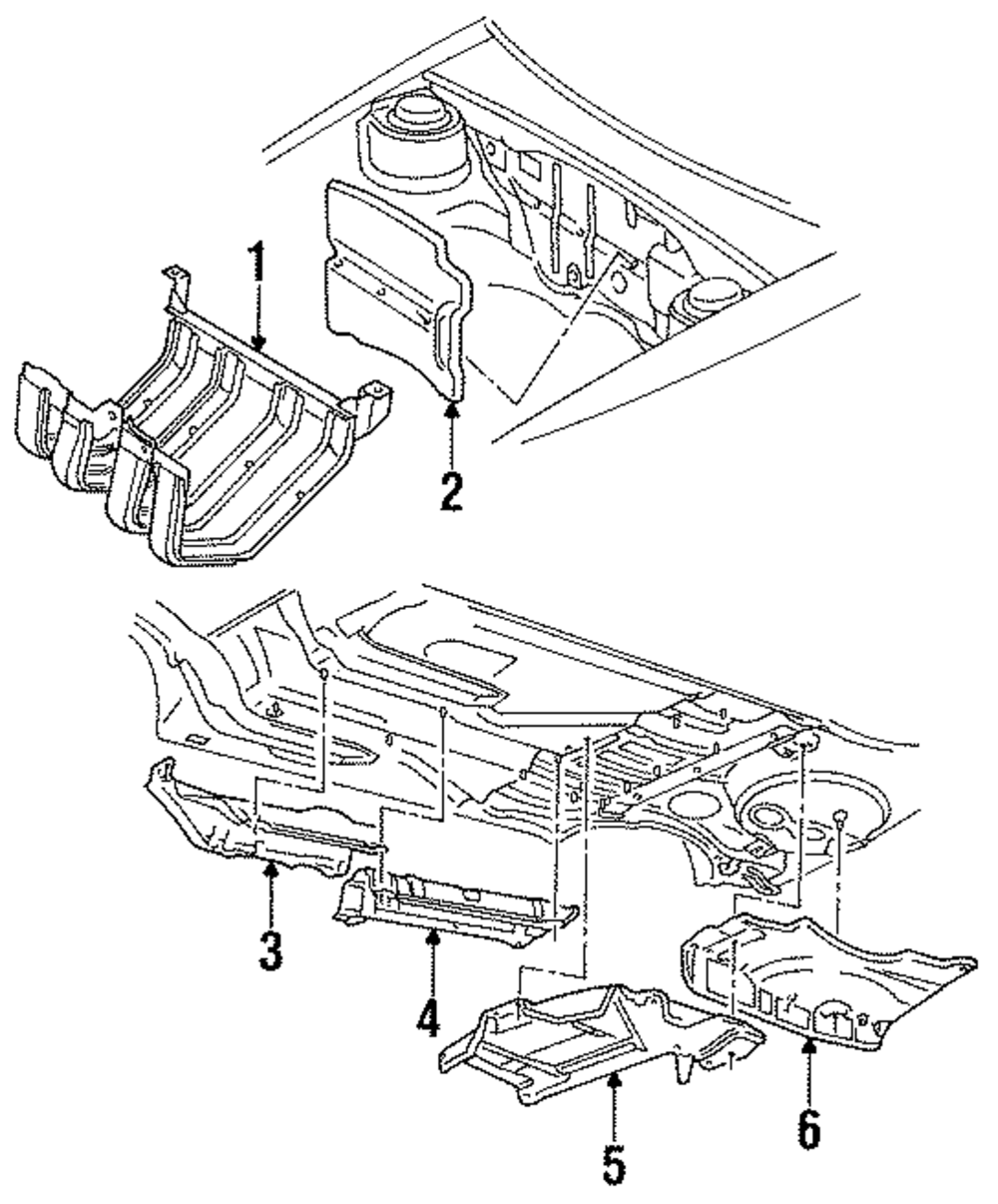 1
2
3
4
5
6