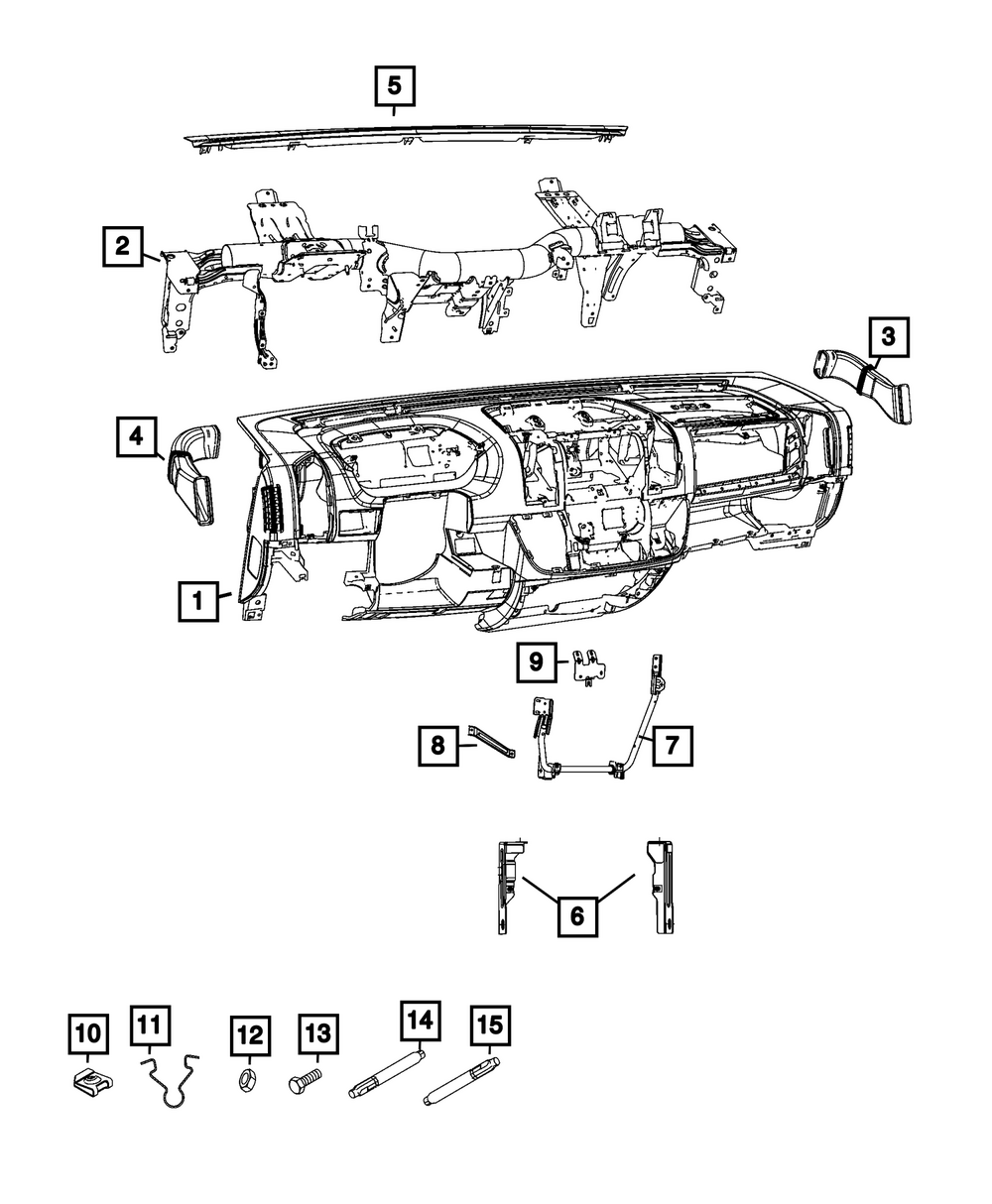 5
2
3
4
1
9
8
7
6
10
11
12
13
14
15